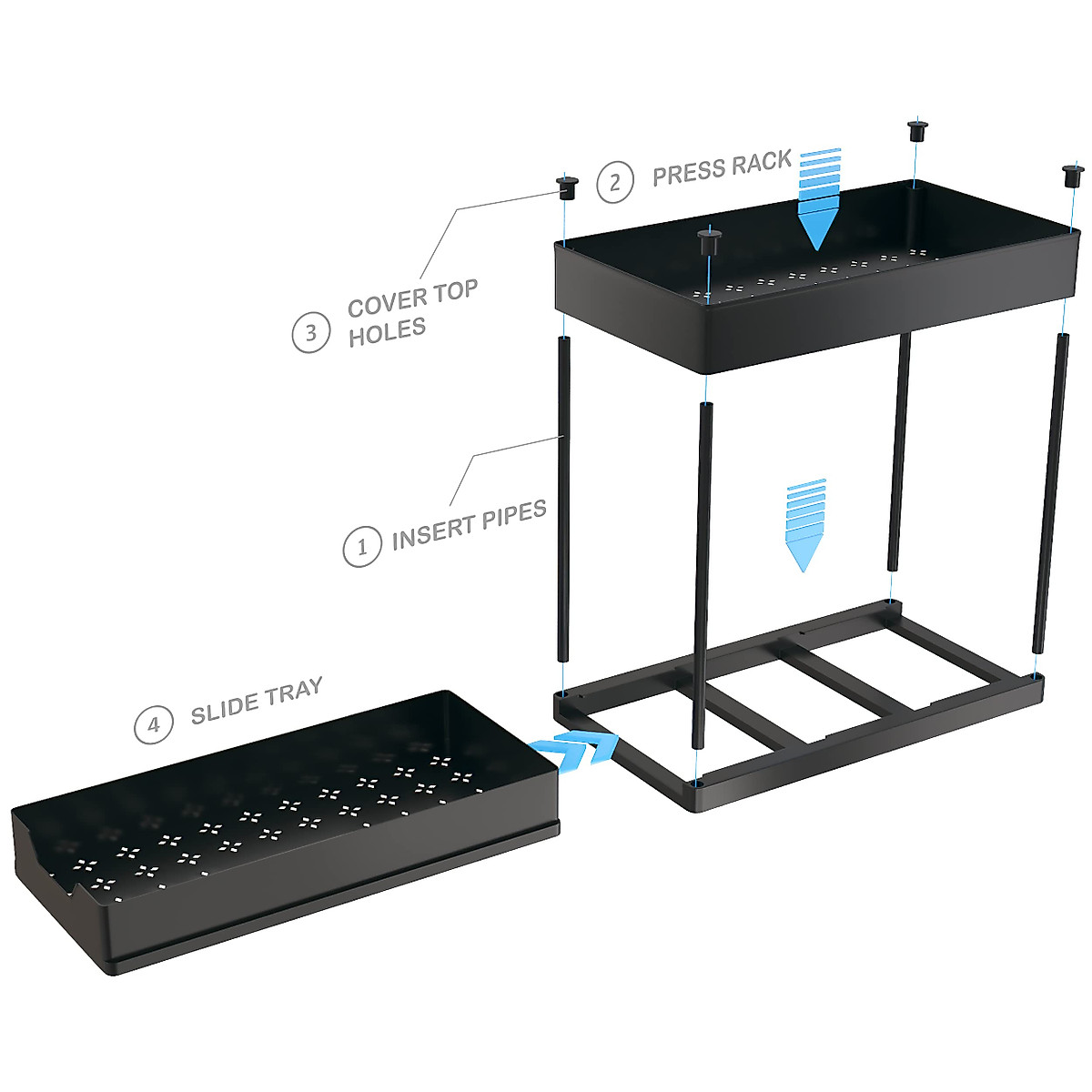 2 PRESS RACK

3 COVER TOP HOLES

1 INSERT PIPES

4 SLIDE TRAY