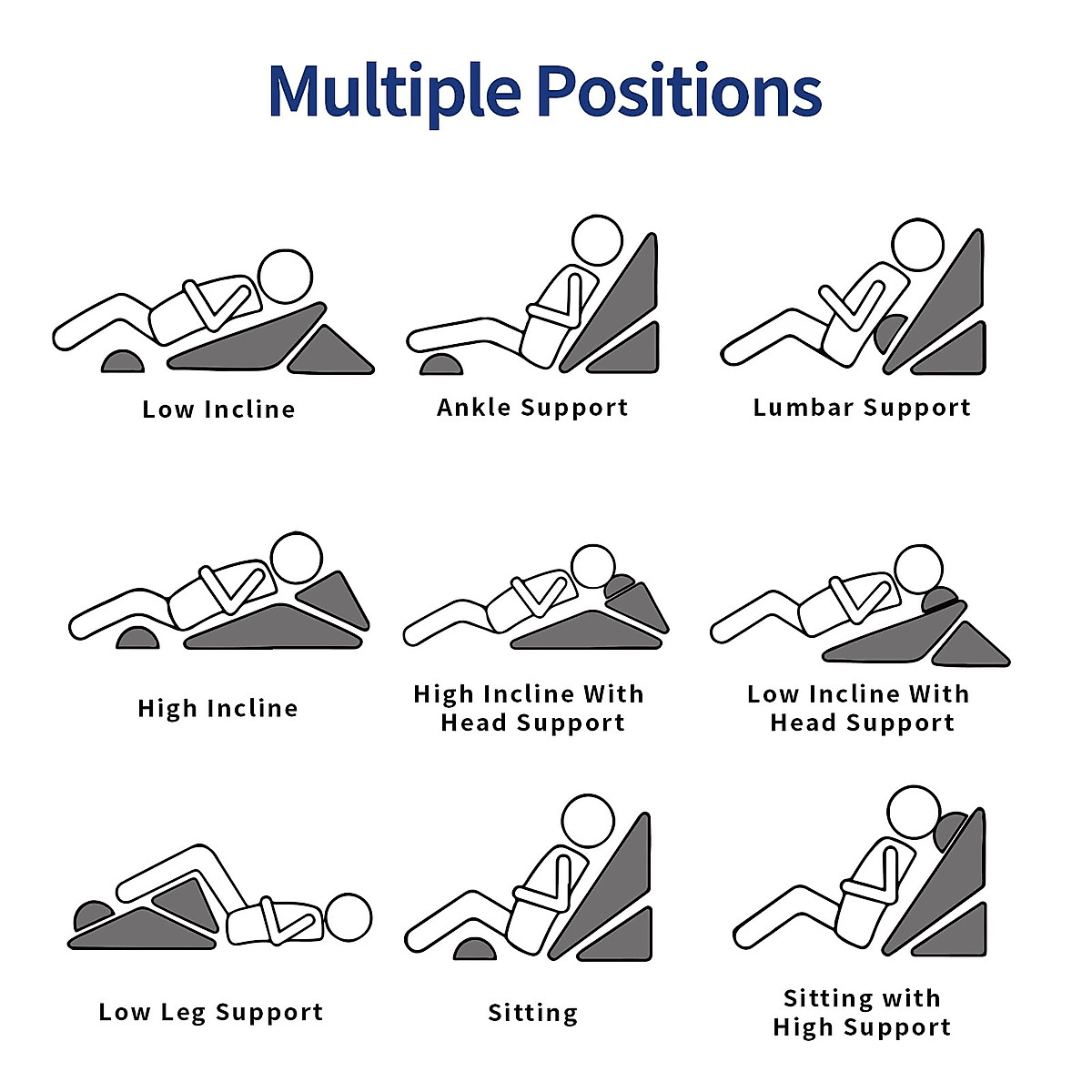 Multiple Positions

Low Incline

Ankle Support

Lumbar Support

High Incline

High Incline With Head Support

Low Incline With Head Support

Low Leg Support

Sitting

Sitting with High Support