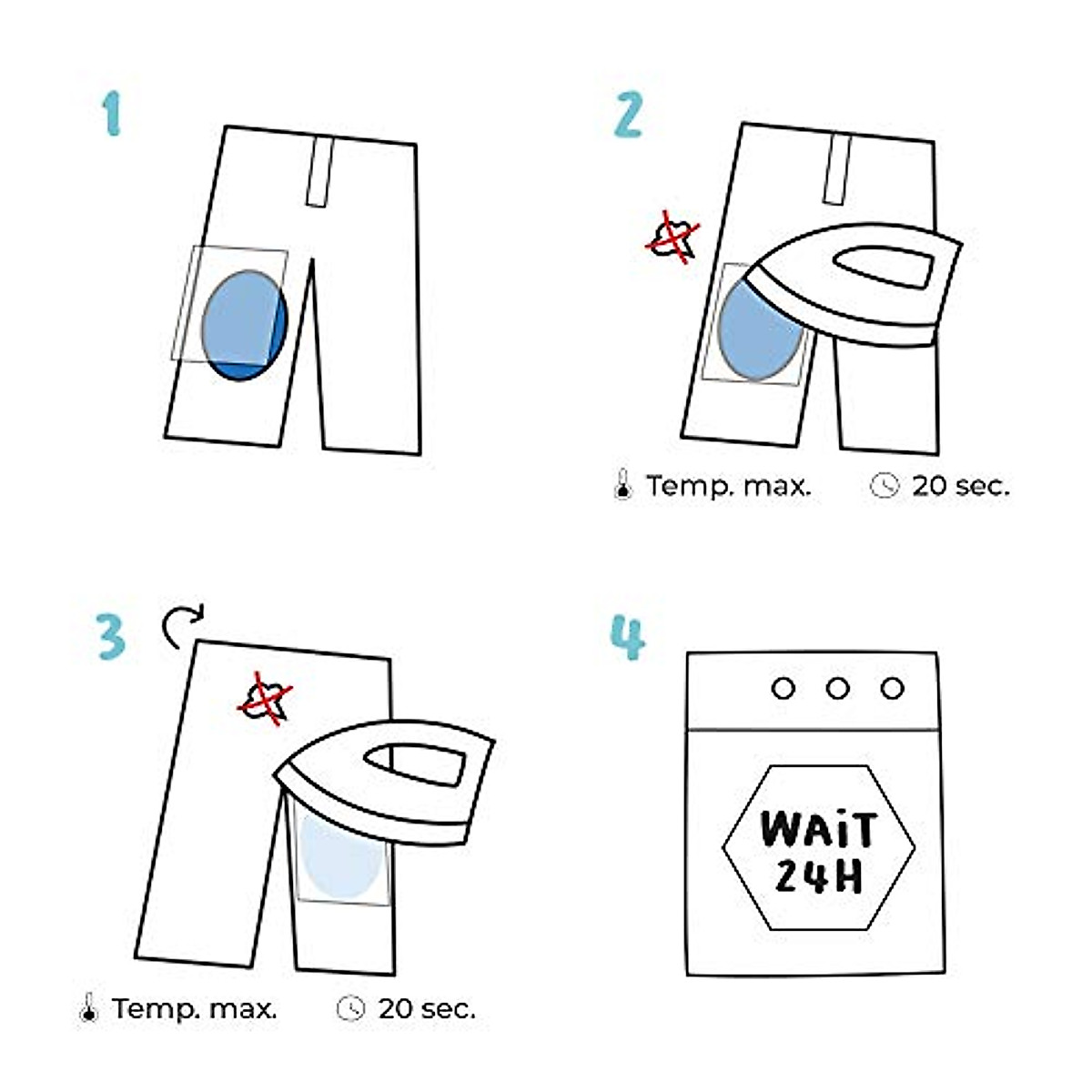 1

2

Temp. max. 20 sec.

3

Temp. max. 20 sec.

4

WAiT 24H