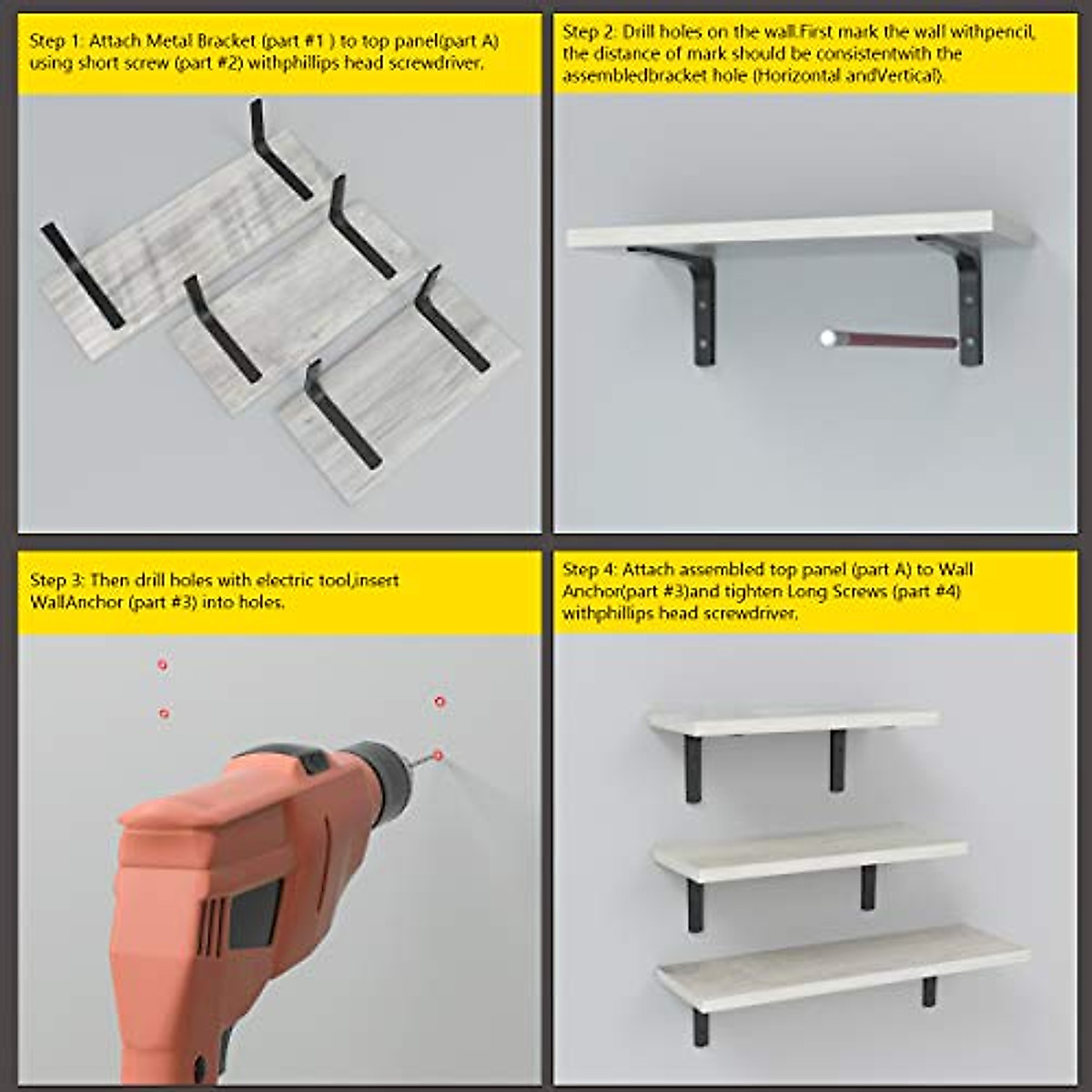 Step 1: Attach Metal Bracket (part #1 ) to top panel(part A) using short screw (part #2) withphillips head screwdriver.

Step 2: Drill holes on the wall.First mark the wall withpencil, the distance of mark should be consistentwith the assembledbracket hole (Horizontal andVertical).

Step 3: Then drill holes with electric tool,insert WallAnchor (part #3) into holes.

Step 4: Attach assembled top panel (part A) to Wall Anchor(part #3)and tighten Long Screws (part #4) withphillips head screwdriver.