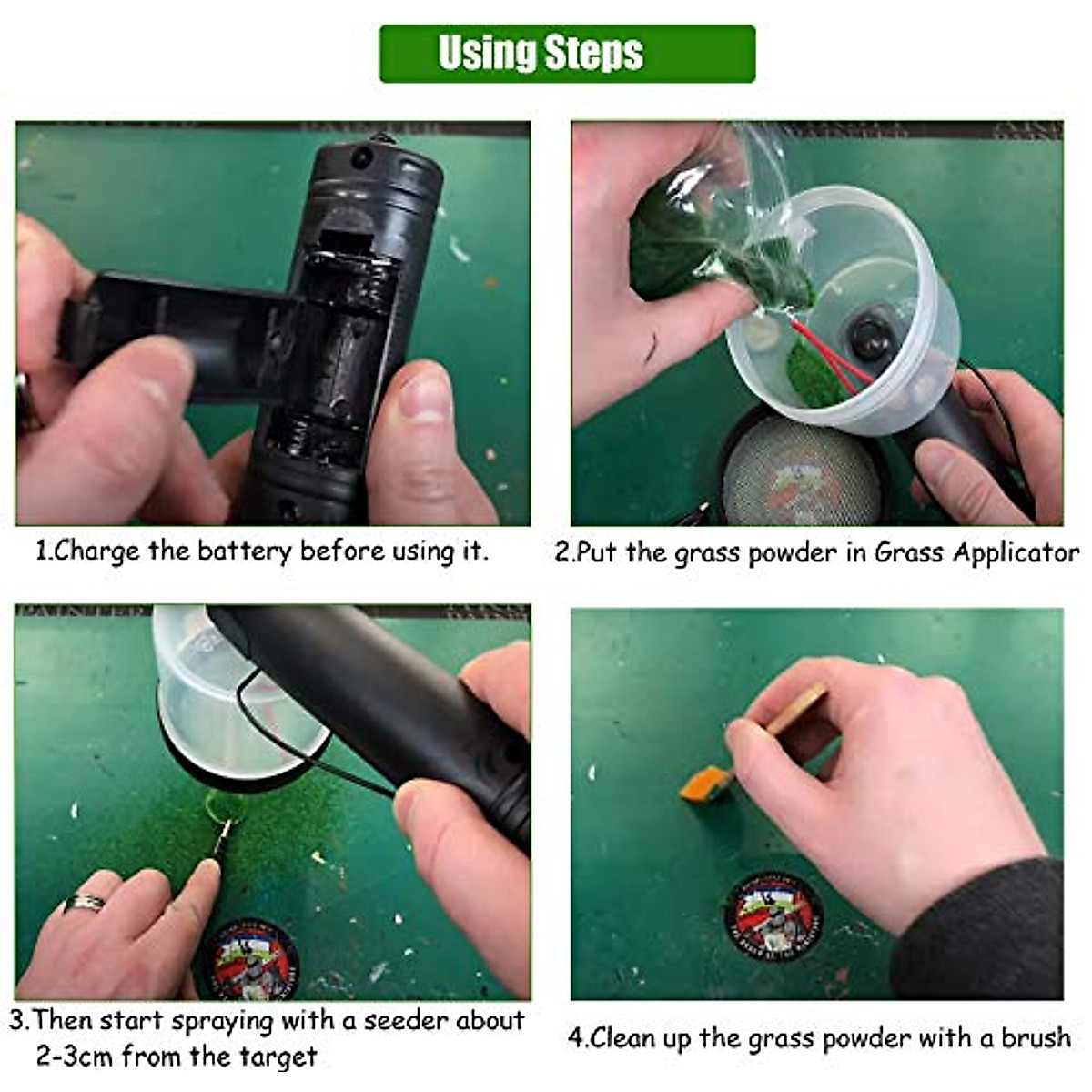 Using Steps

1.Charge the battery before using it.

2.Put the grass powder in Grass Applicator

3.Then start spraying with a seeder about 2-3cm from the target

4.Clean up the grass powder with a brush