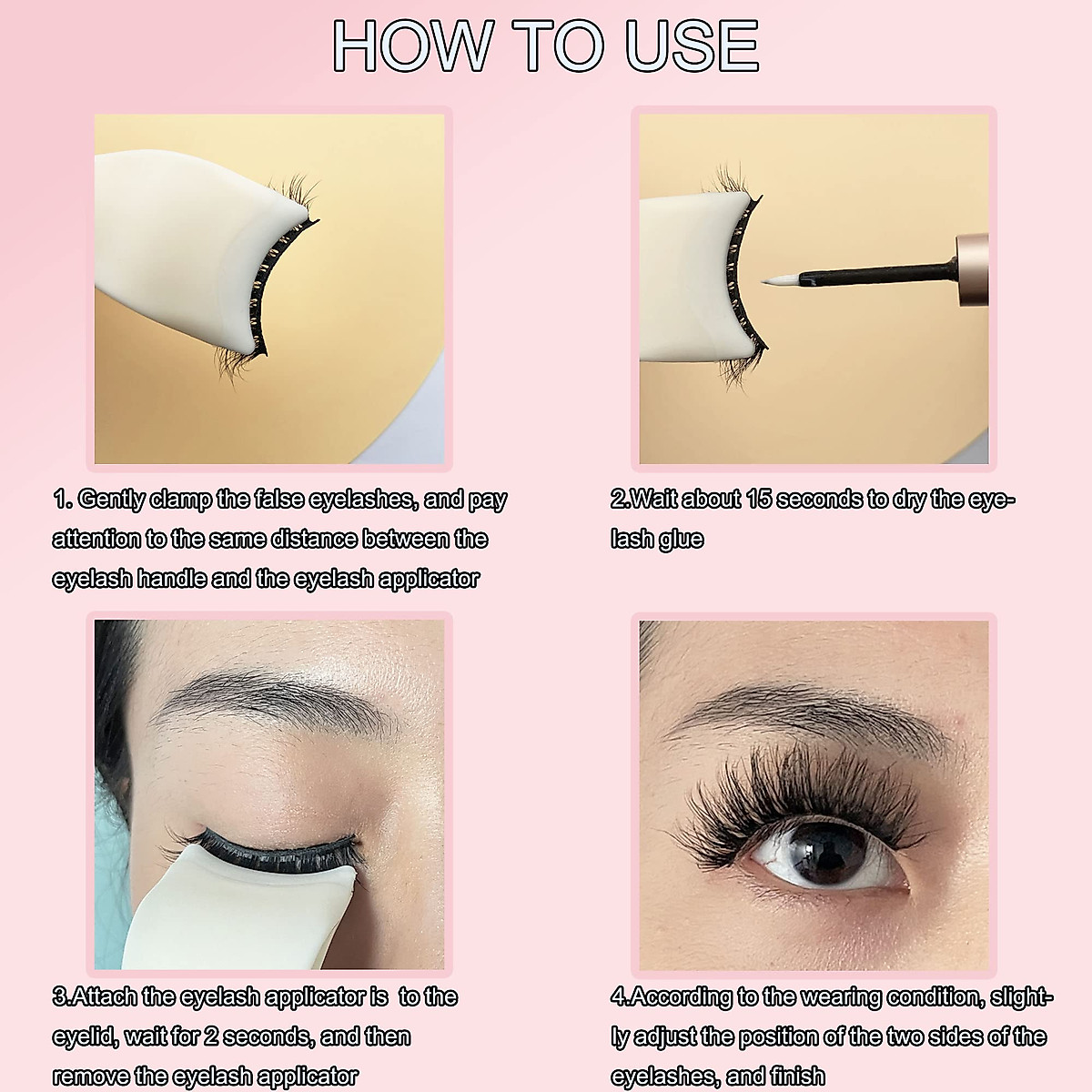 HOW TO USE

1. Gently clamp the false eyelashes, and pay attention to the same distance between the eyelash handle and the eyelash applicator

2.Wait about 15 seconds to dry the eyelash glue

3.Attach the eyelash applicator is to the eyelid, wait for 2 seconds, and then remove the eyelash applicator

4.According to the wearing condition, slightly adjust the position of the two sides of the eyelashes, and finish