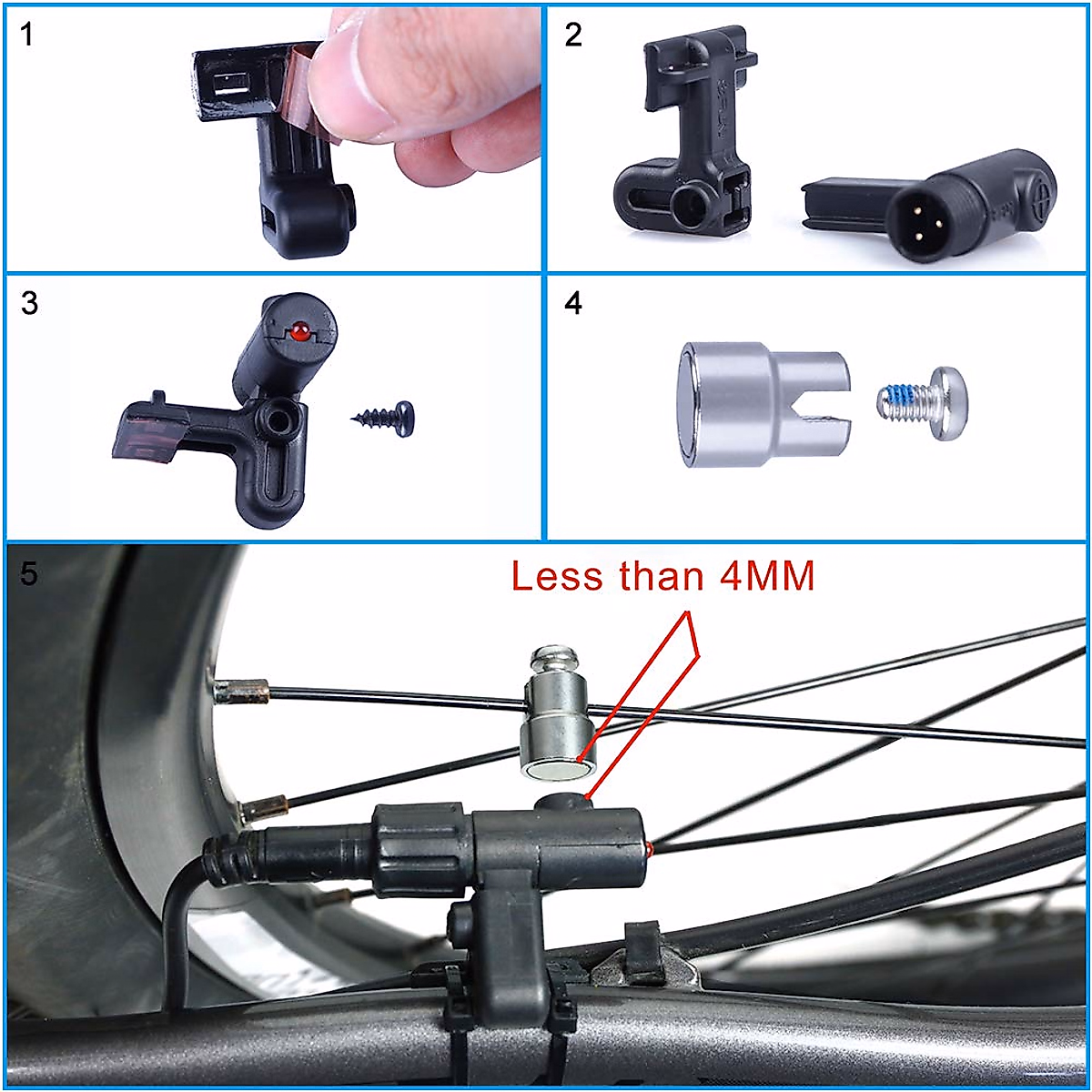 1

2

3

4

5

Less than 4MM