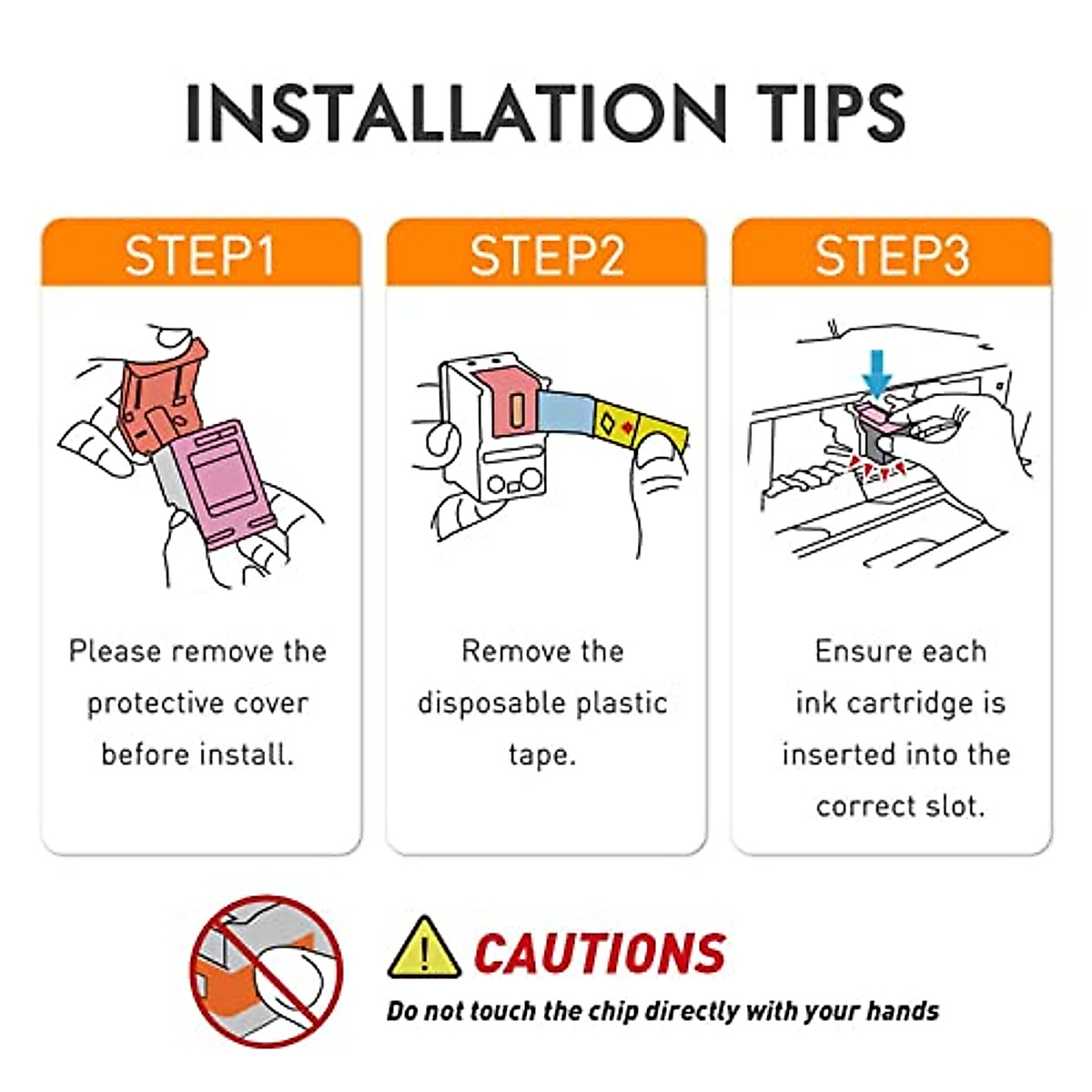 INSTALLATION TIPS

STEP1

Please remove the protective cover before install.

STEP2

Remove the disposable plastic tape.

STEP3

Ensure each ink cartridge is inserted into the correct slot.

CAUTIONS

Do not touch the chip directly with your hands