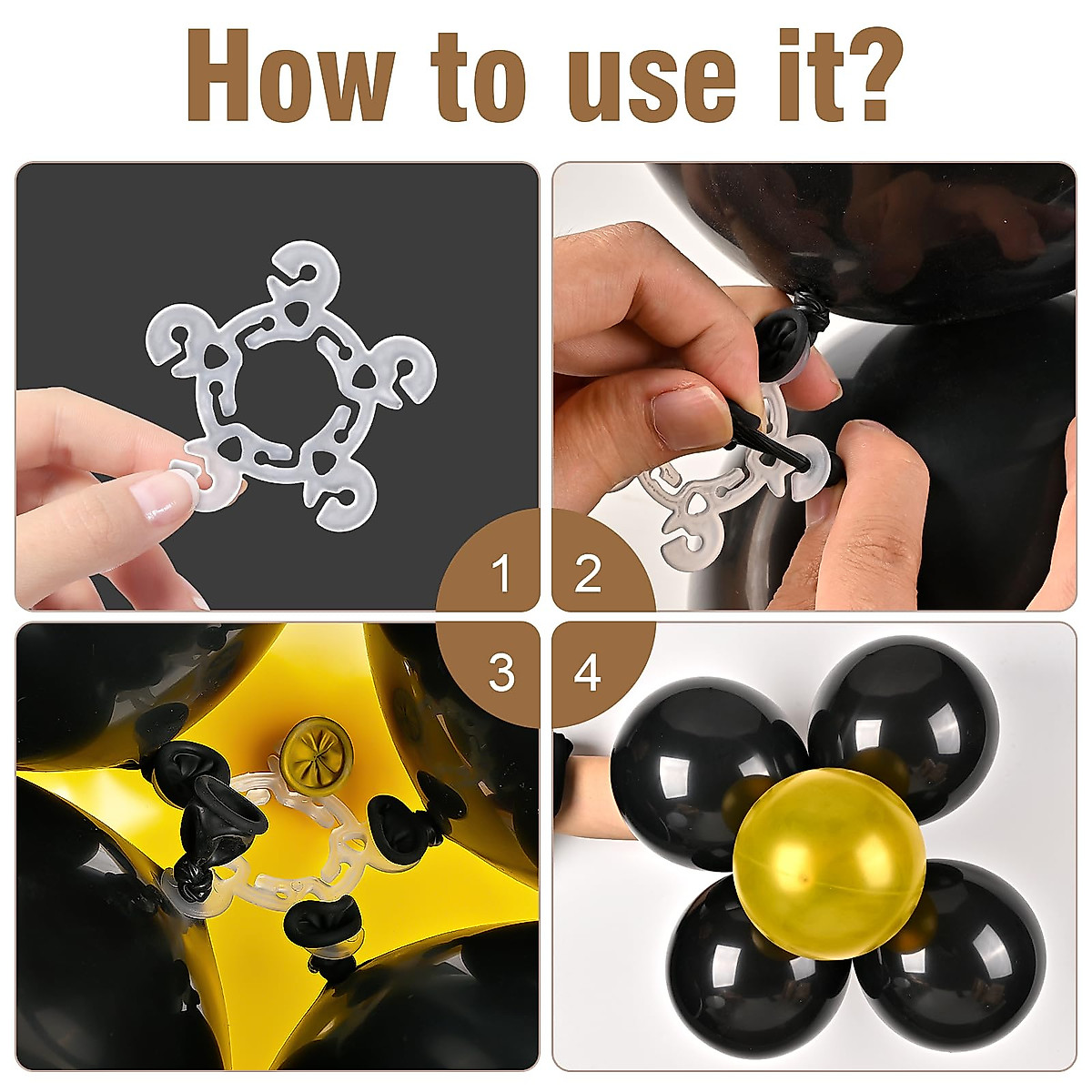 How to use it?

1

2

3

4