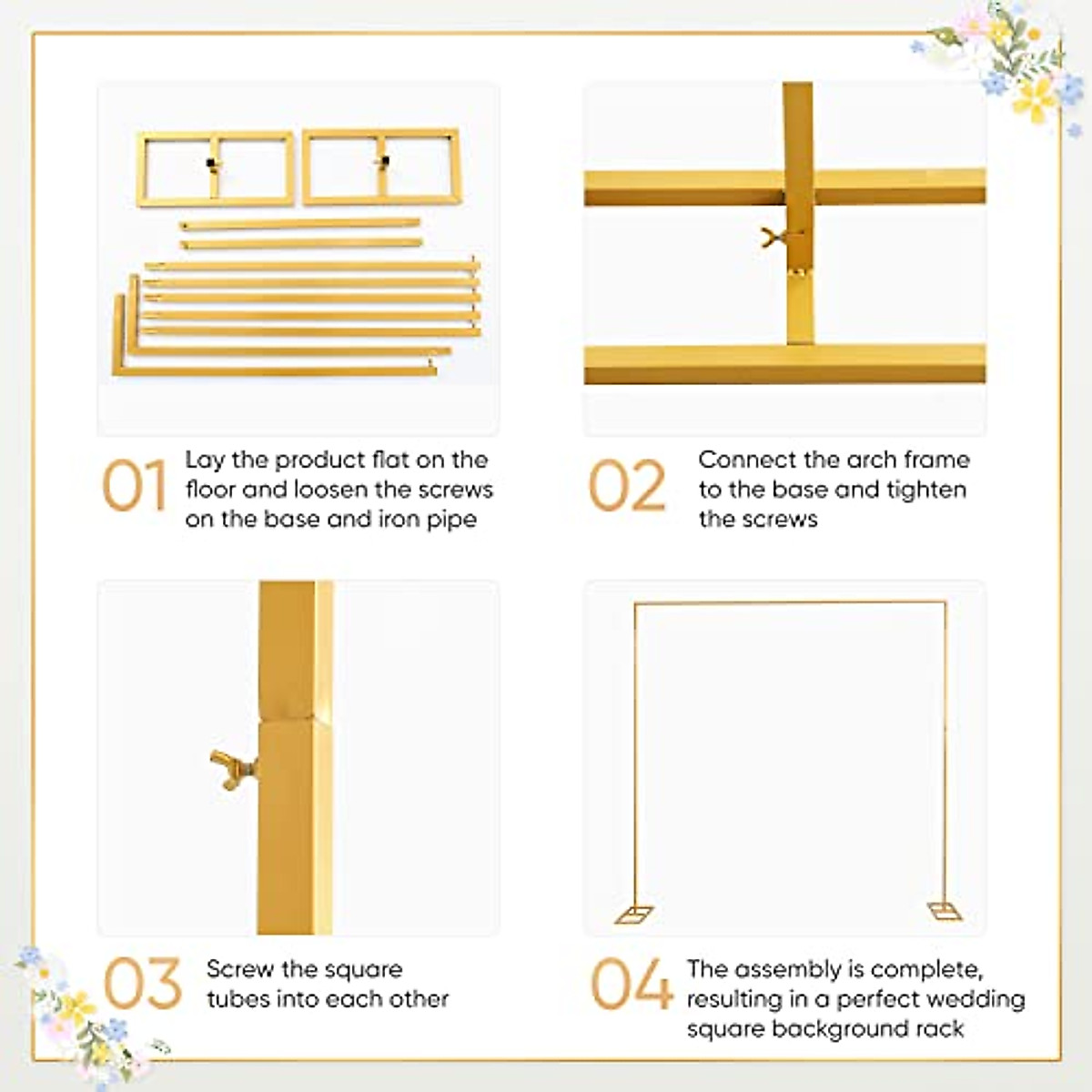 01 Lay the product flat on the floor and loosen the screws on the base and iron pipe

02 Connect the arch frame to the base and tighten the screws

03 Screw the square tubes into each other

04 The assembly is complete, resulting in a perfect wedding square background rack