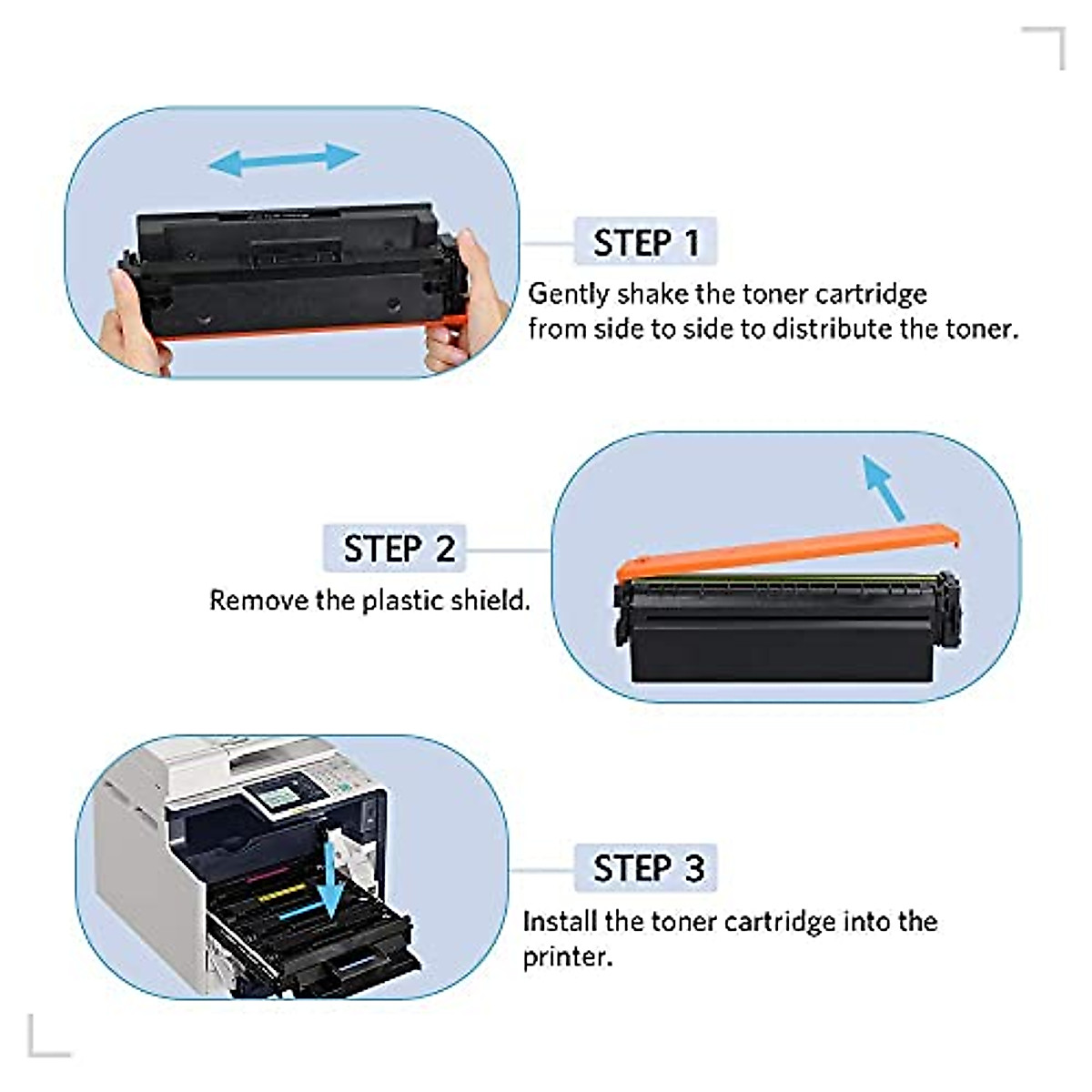 STEP 1
Gently shake the toner cartridge from side to side to distribute the toner.

STEP 2
Remove the plastic shield.

STEP 3
Install the toner cartridge into the printer.