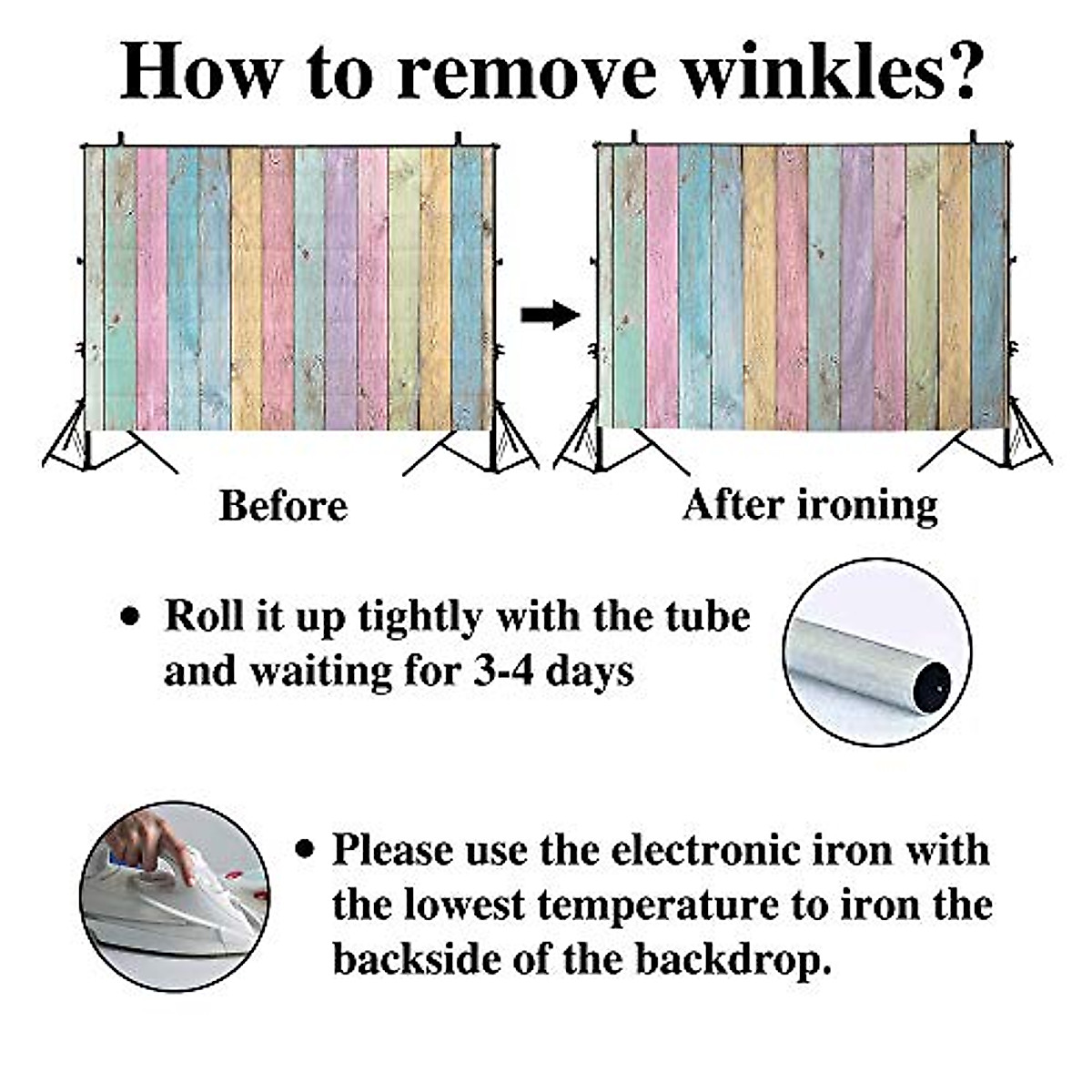 How to remove winkles?

Before

After ironing

• Roll it up tightly with the tube and waiting for 3-4 days

• Please use the electronic iron with the lowest temperature to iron the backside of the backdrop.