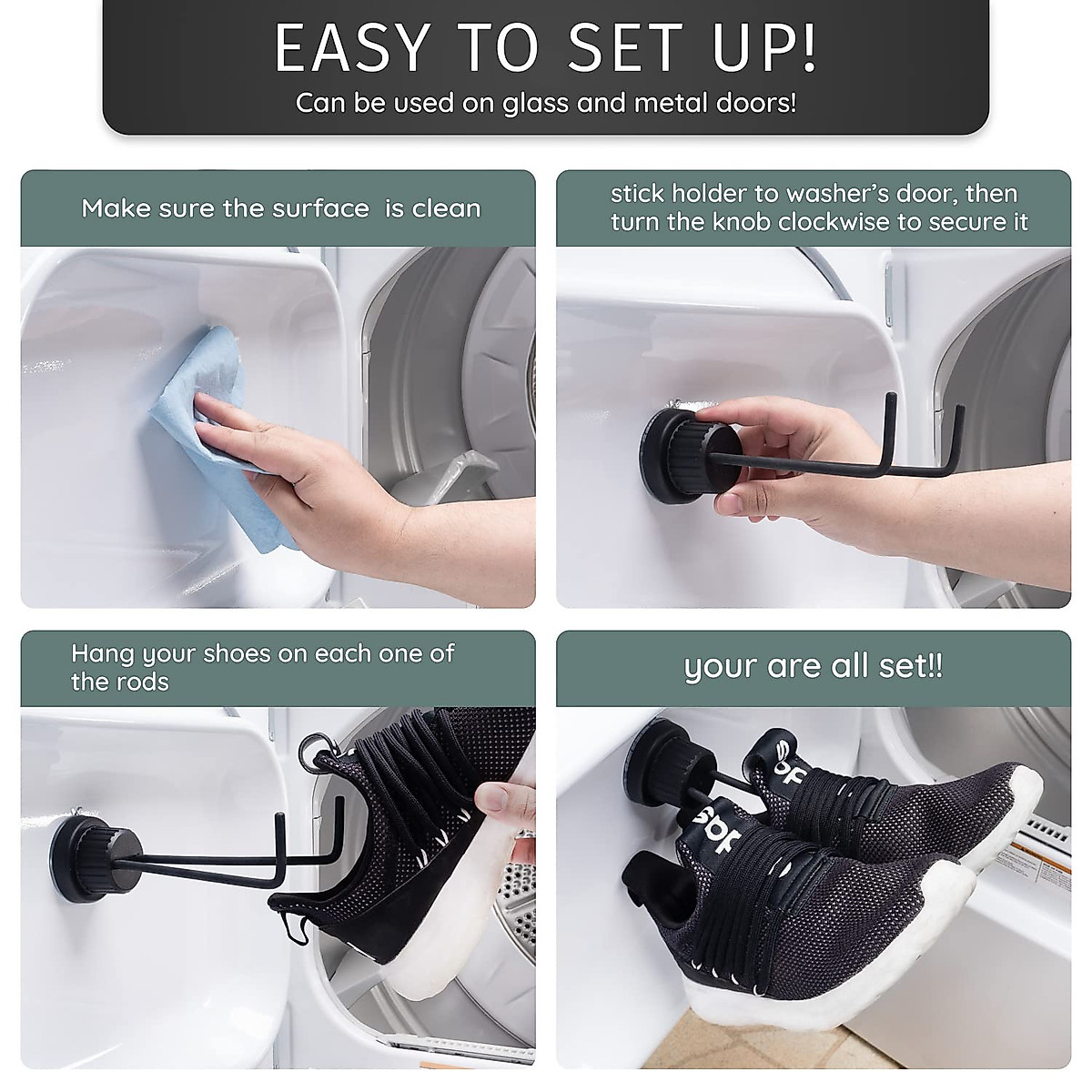 EASY TO SET UP!
Can be used on glass and metal doors!

Make sure the surface is clean

stick holder to washer's door, then turn the knob clockwise to secure it

Hang your shoes on each one of the rods

your are all set!!