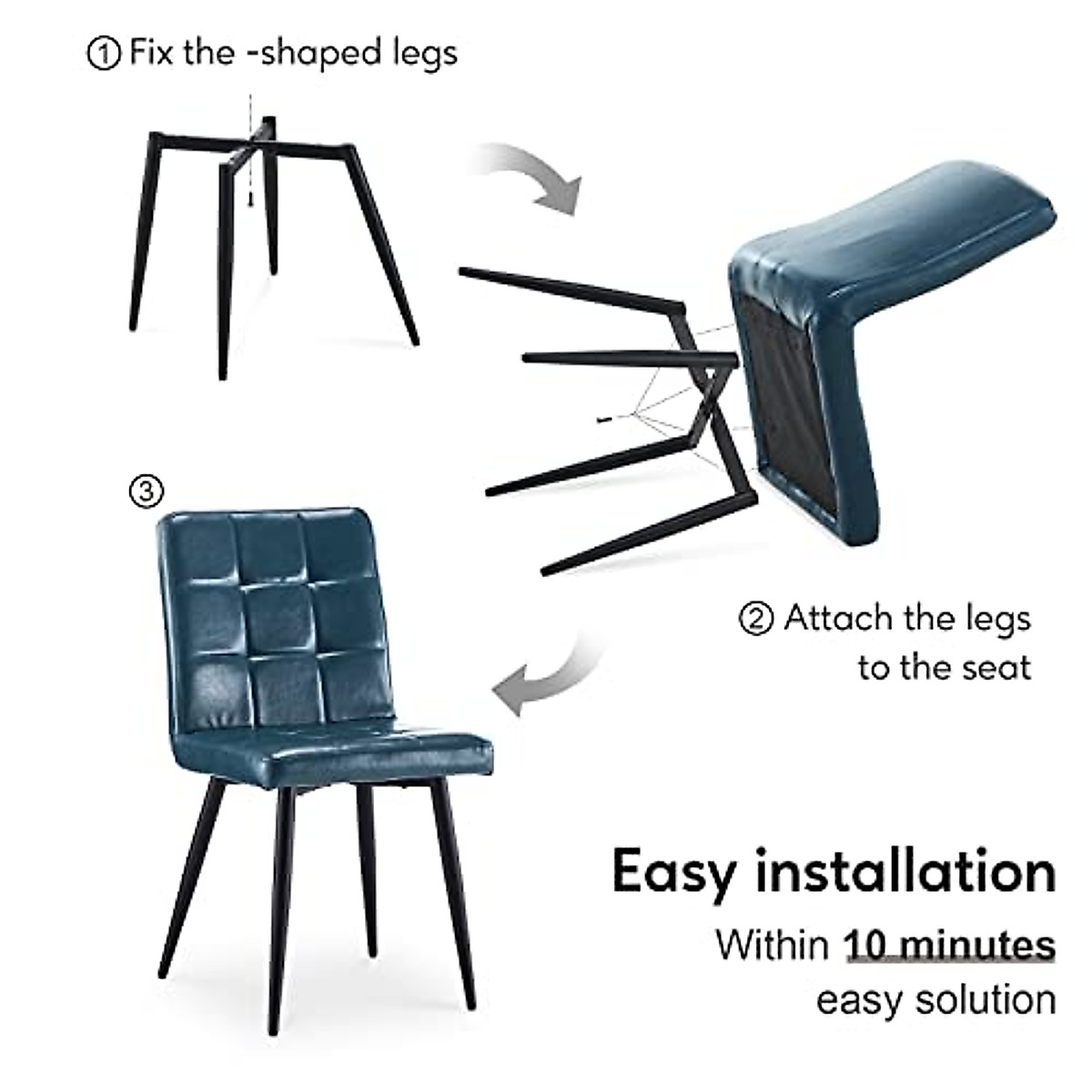 ① Fix the -shaped legs

② Attach the legs to the seat

③

Easy installation

Within 10 minutes easy solution