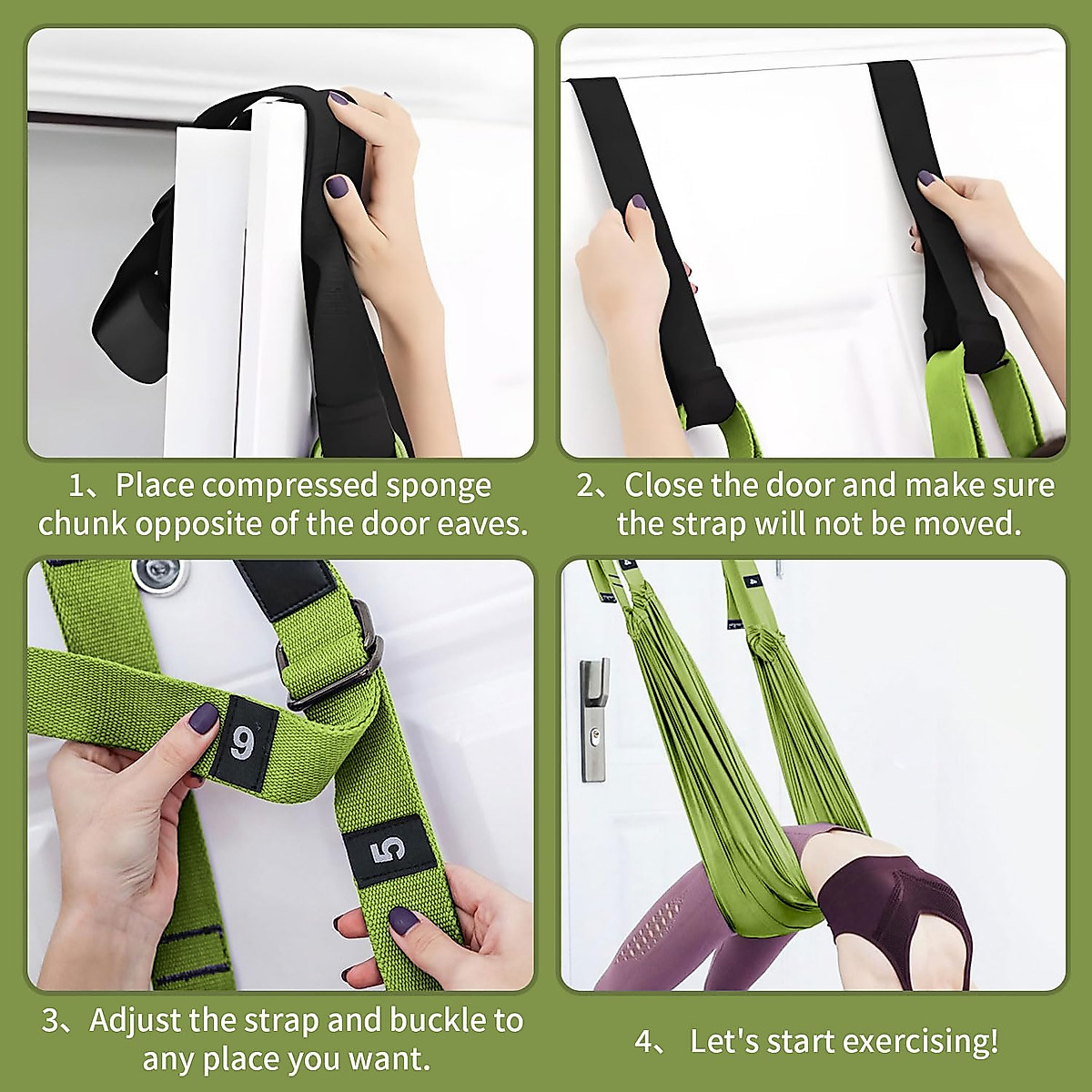 1、Place compressed sponge chunk opposite of the door eaves.

2、Close the door and make sure the strap will not be moved.

9

5

3、Adjust the strap and buckle to any place you want.

4、 Let's start exercising!