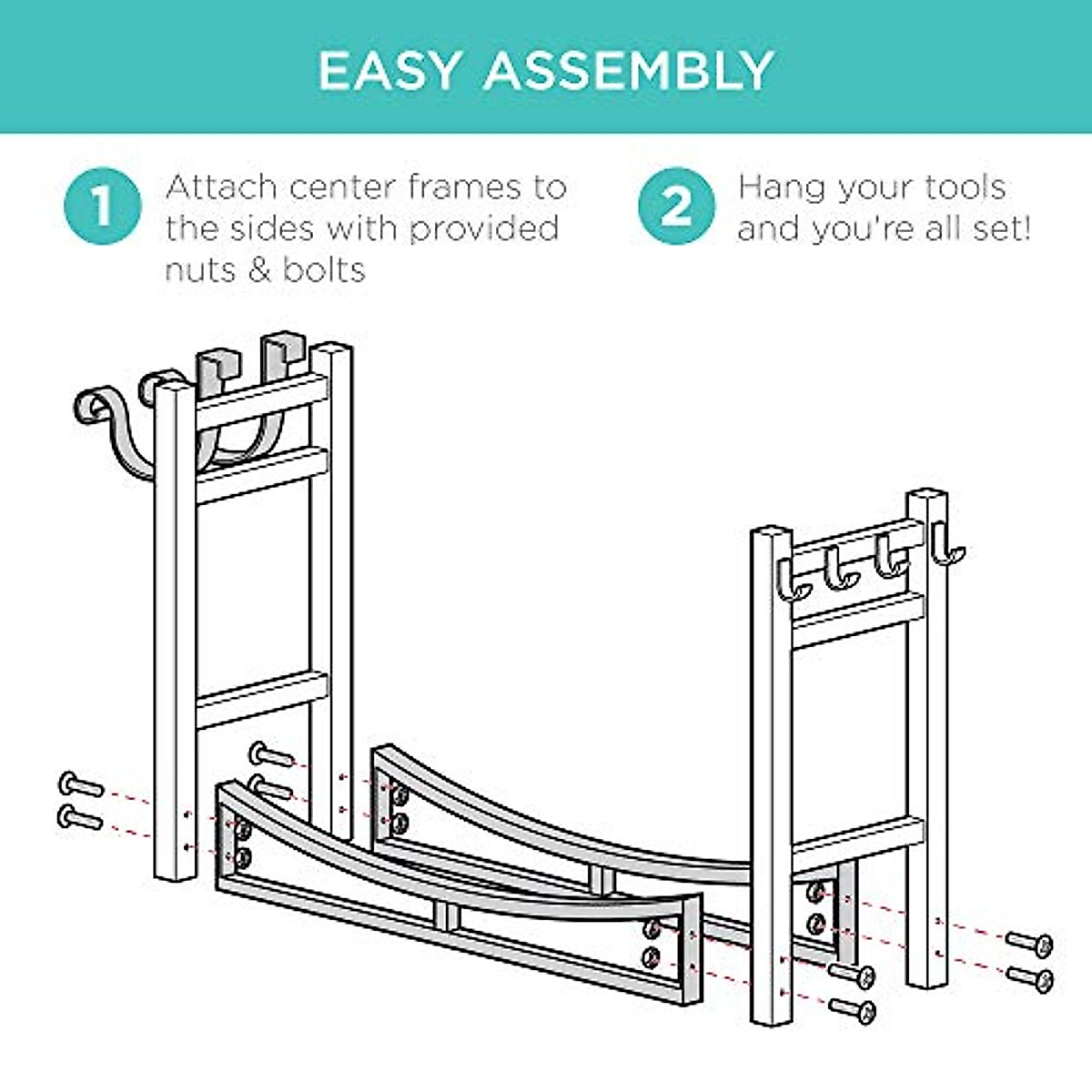 EASY ASSEMBLY

1 Attach center frames to the sides with provided nuts & bolts

2 Hang your tools and you're all set!