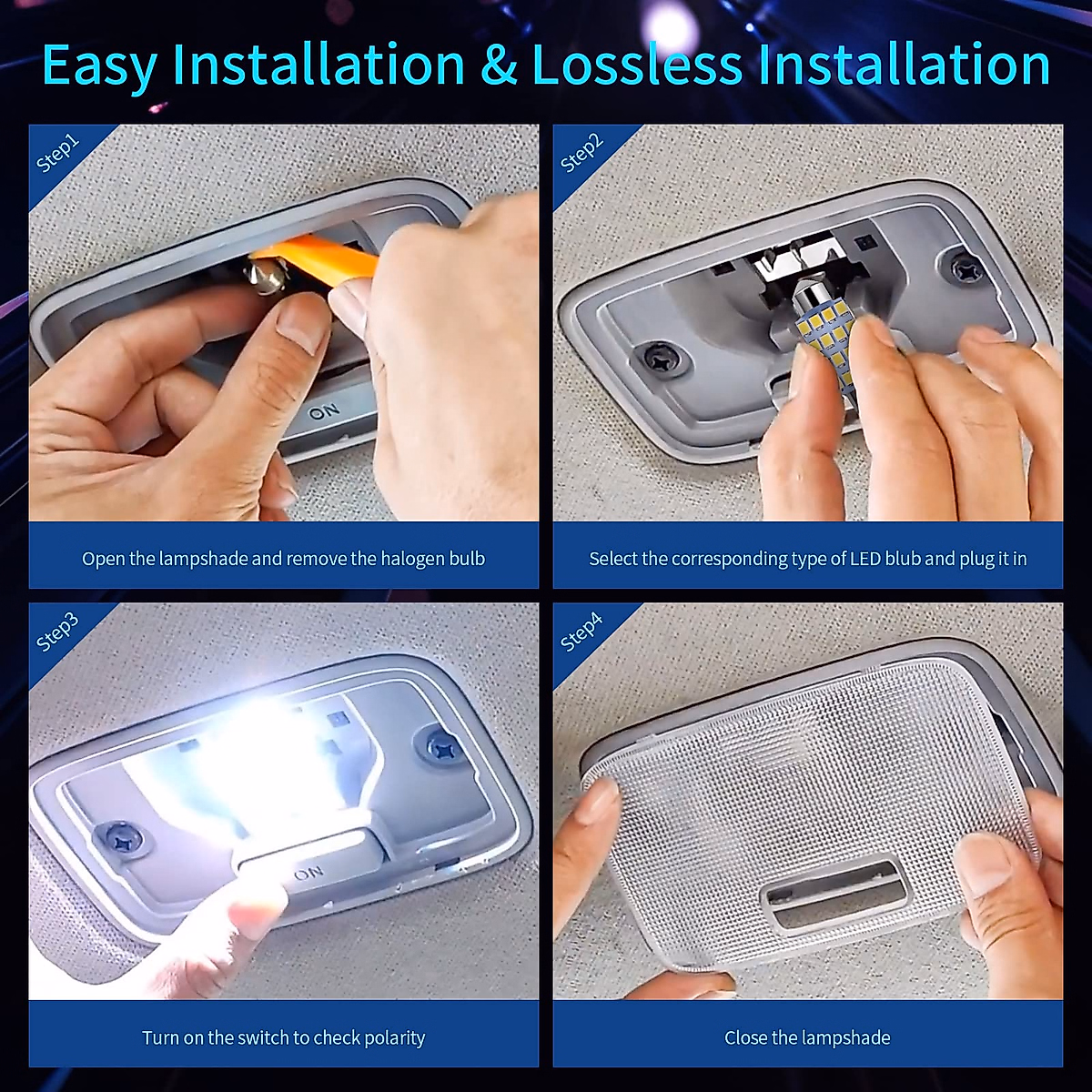 Easy Installation & Lossless Installation

Step1

ON

Open the lampshade and remove the halogen bulb

Step2

Select the corresponding type of LED blub and plug it in

Step3

ON

Turn on the switch to check polarity

Step4

Close the lampshade