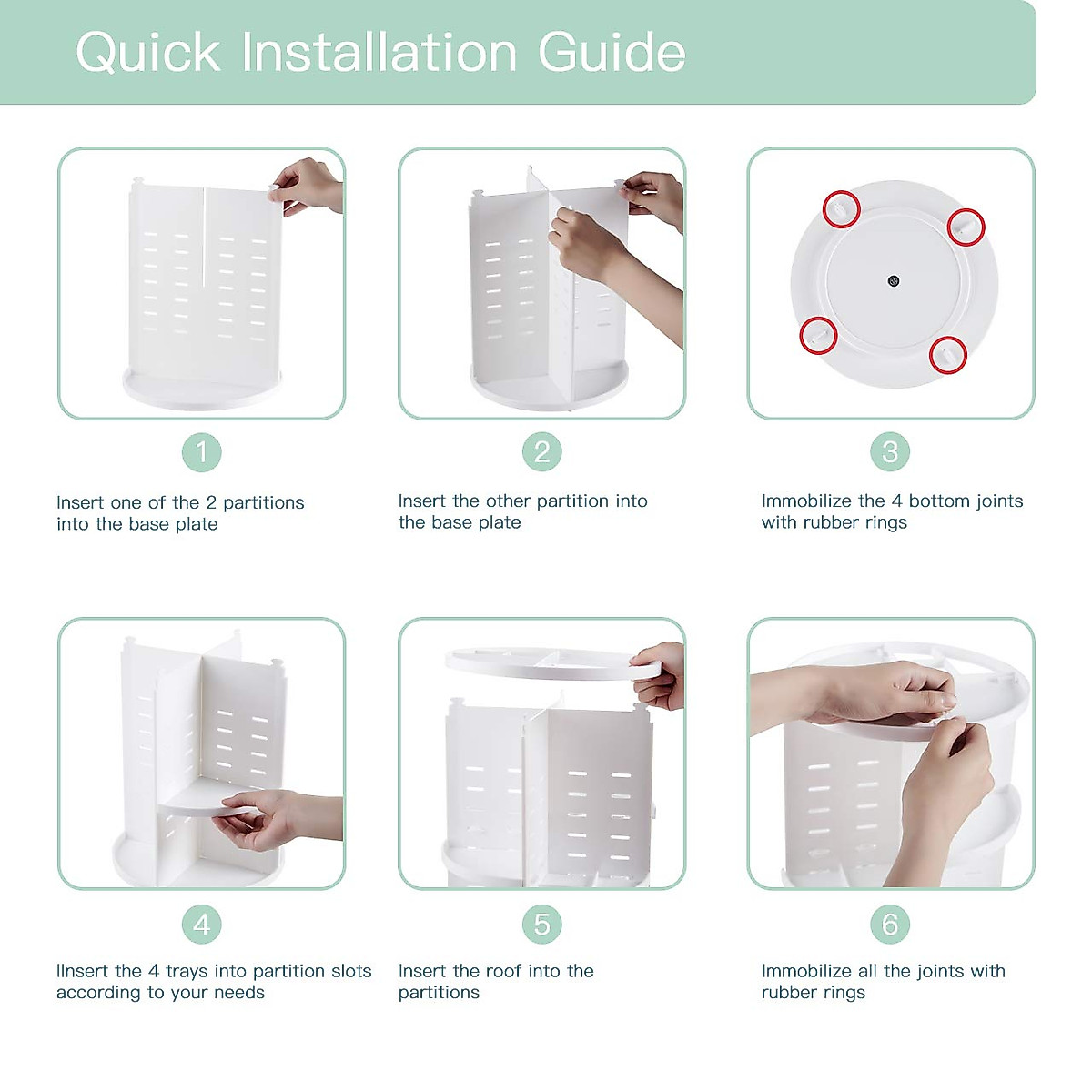 Quick Installation Guide

1

Insert one of the 2 partitions into the base plate

2

Insert the other partition into the base plate

3

Immobilize the 4 bottom joints with rubber rings

4

IInsert the 4 trays into partition slots according to your needs

5

Insert the roof into the partitions

6

Immobilize all the joints with rubber rings