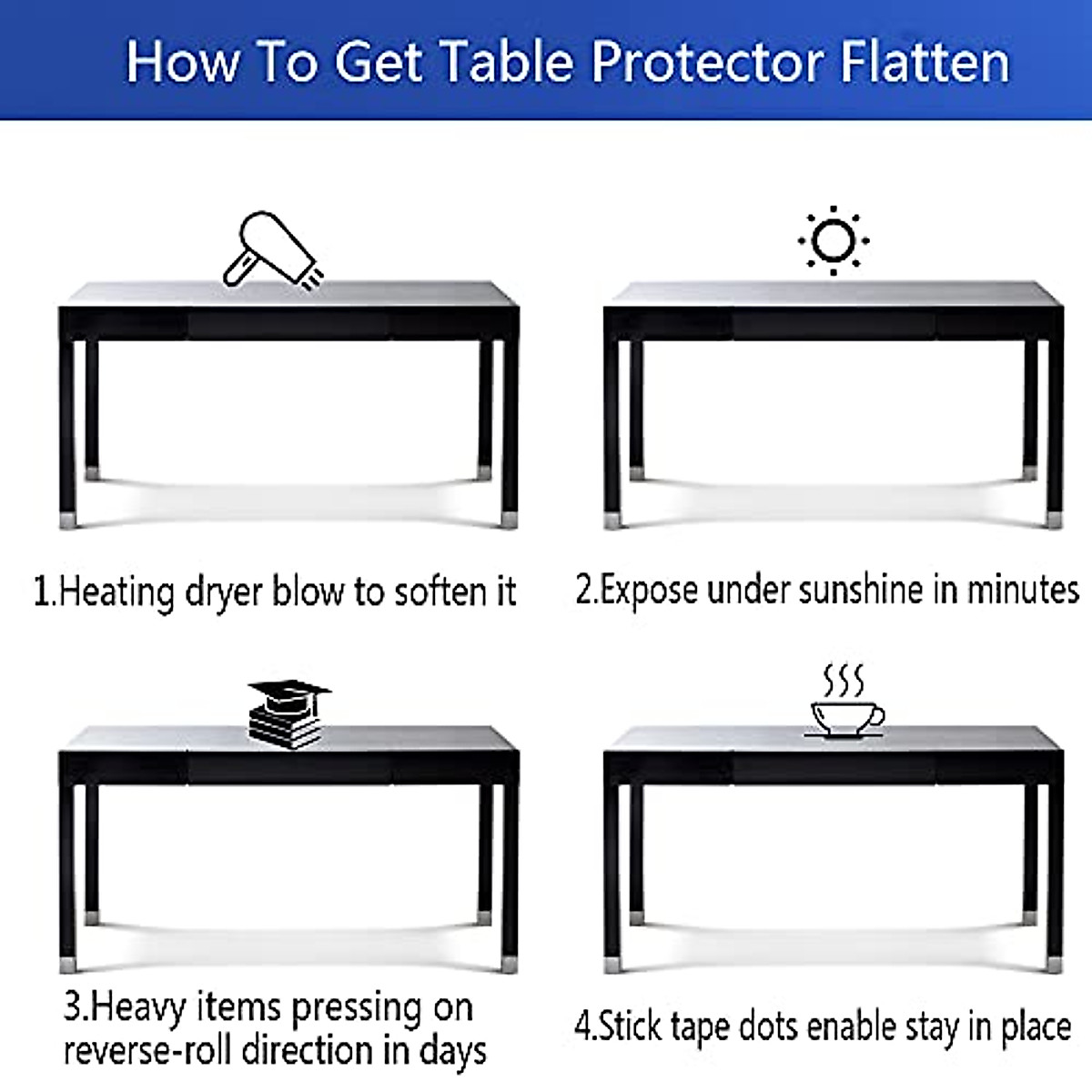 How To Get Table Protector Flatten

1.Heating dryer blow to soften it

2.Expose under sunshine in minutes

3.Heavy items pressing on reverse-roll direction in days

4.Stick tape dots enable stay in place