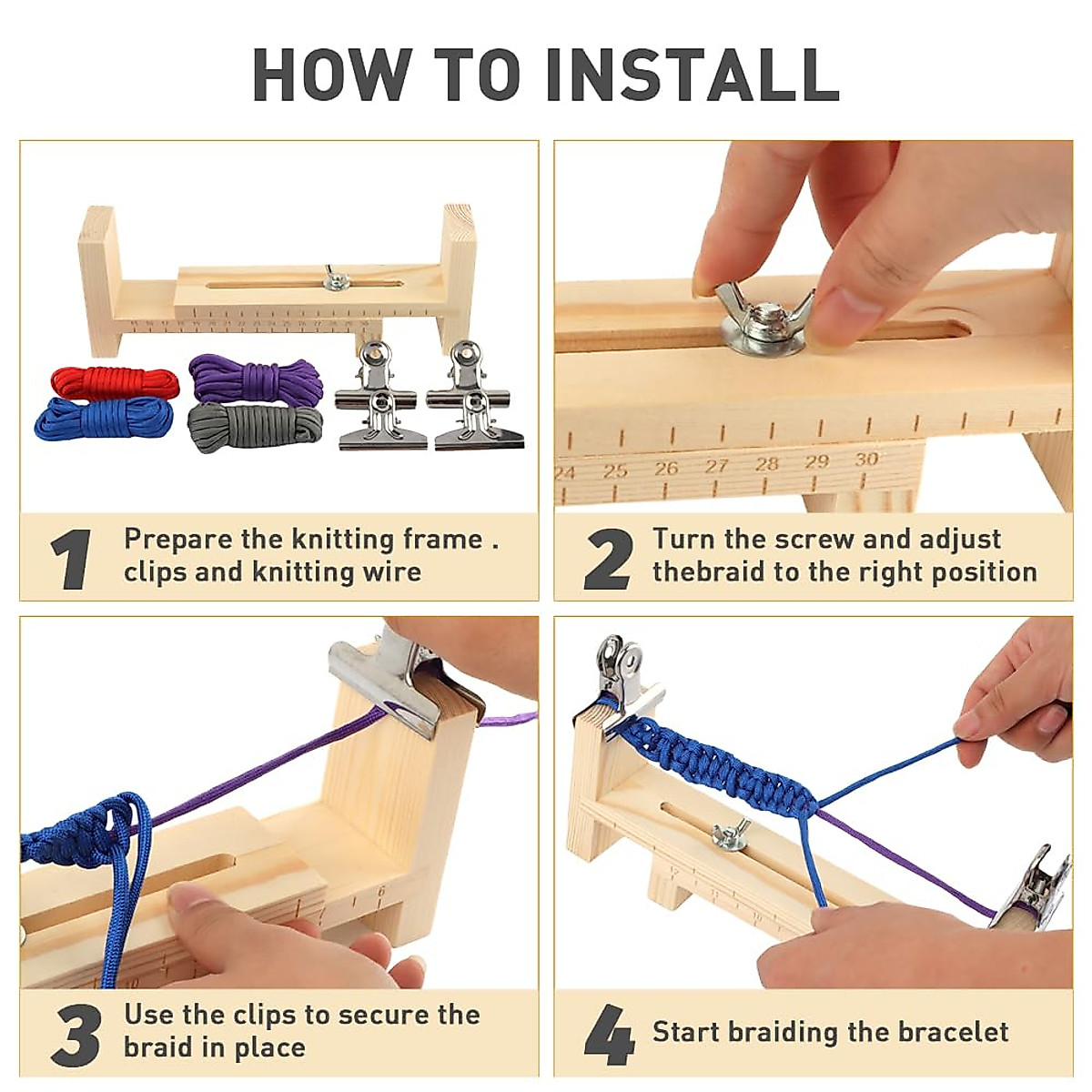 HOW TO INSTALL

24 25 26 27 28 29 30

1 Prepare the knitting frame . clips and knitting wire

2 Turn the screw and adjust thebraid to the right position

3 Use the clips to secure the braid in place

4 Start braiding the bracelet