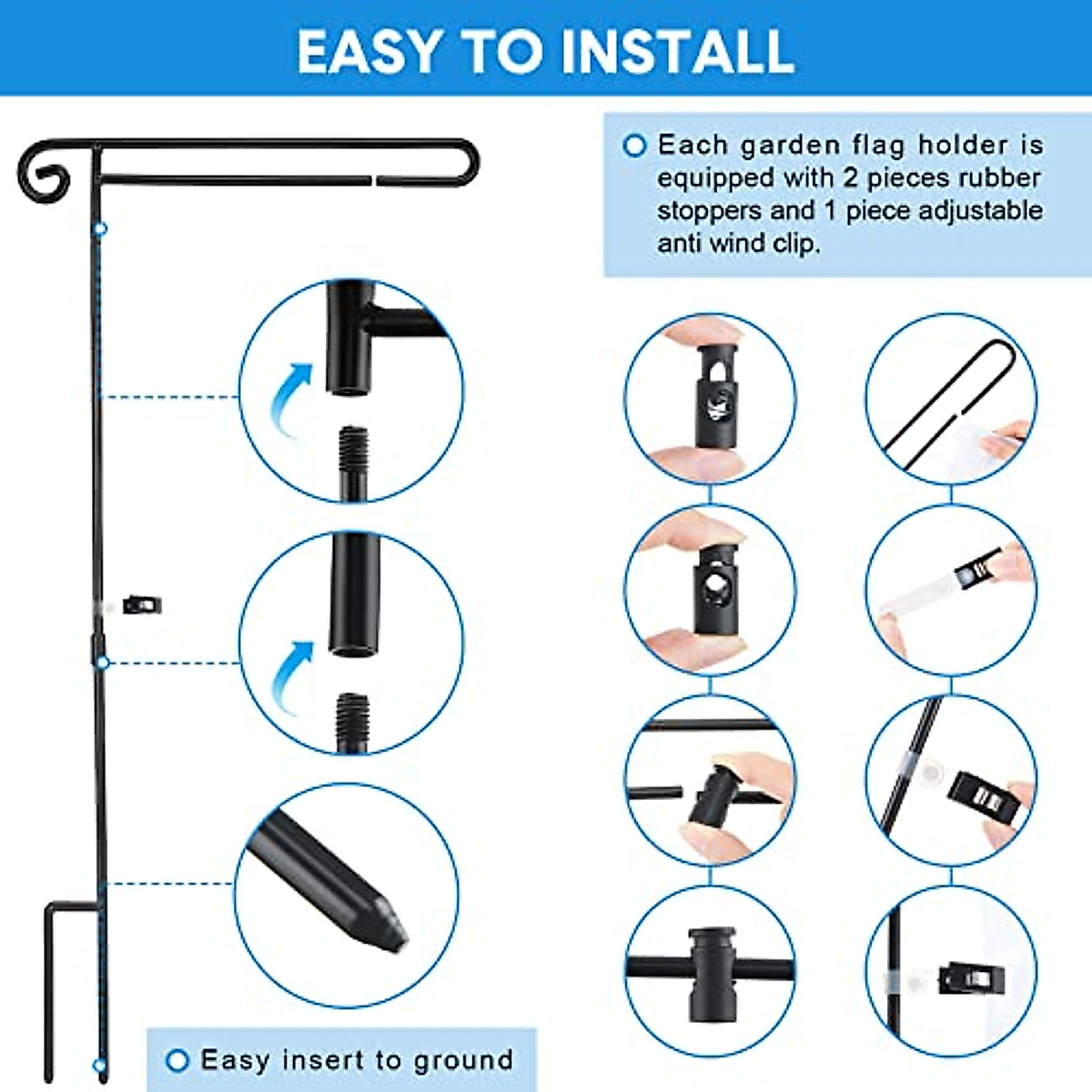 EASY TO INSTALL

Each garden flag holder is equipped with 2 pieces rubber stoppers and 1 piece adjustable anti wind clip.

Easy insert to ground