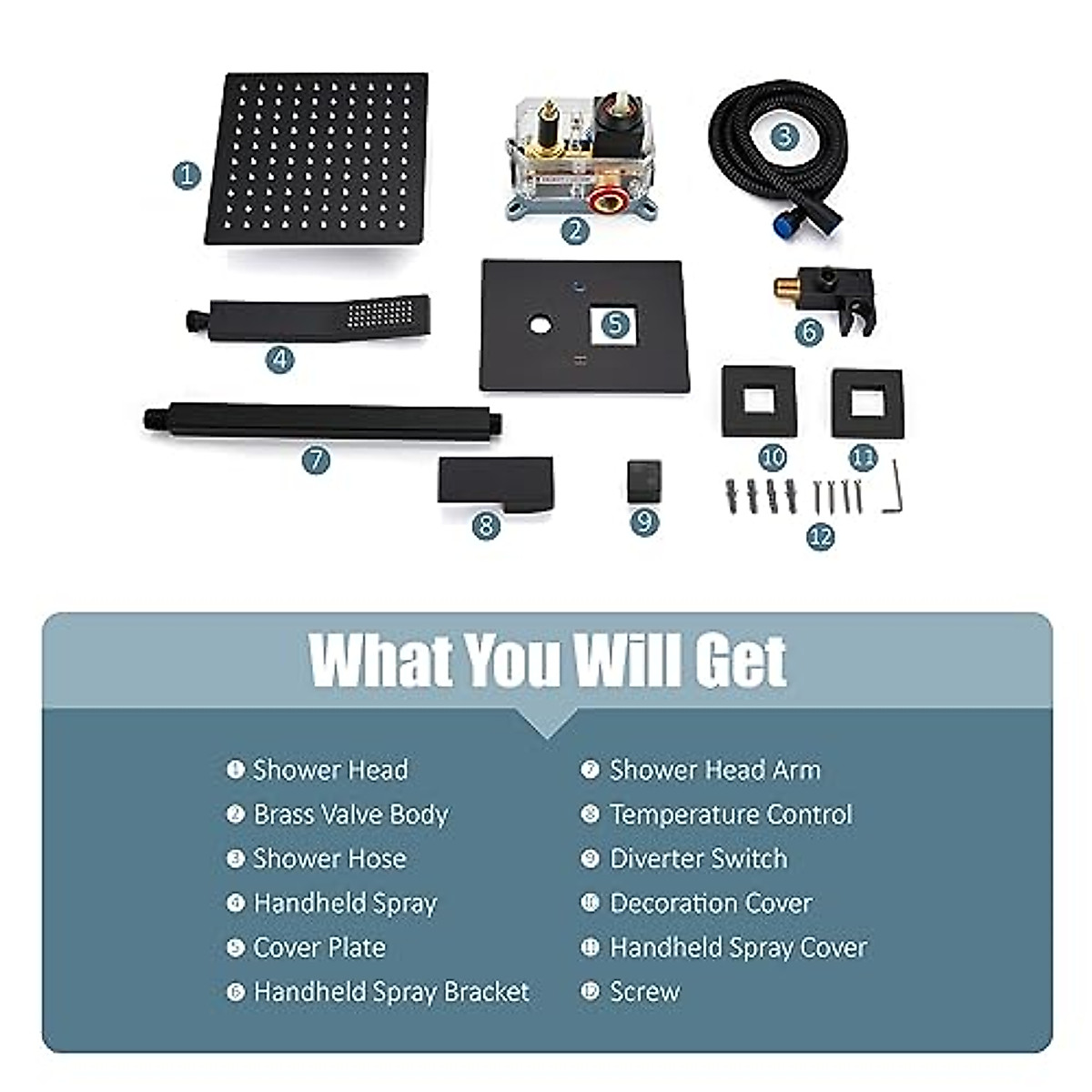 1
2
3
4
5
6
7
8
9
10
11
12

What You Will Get

1 Shower Head
2 Brass Valve Body
3 Shower Hose
4 Handheld Spray
5 Cover Plate
6 Handheld Spray Bracket

7 Shower Head Arm
8 Temperature Control
9 Diverter Switch
10 Decoration Cover
11 Handheld Spray Cover
12 Screw