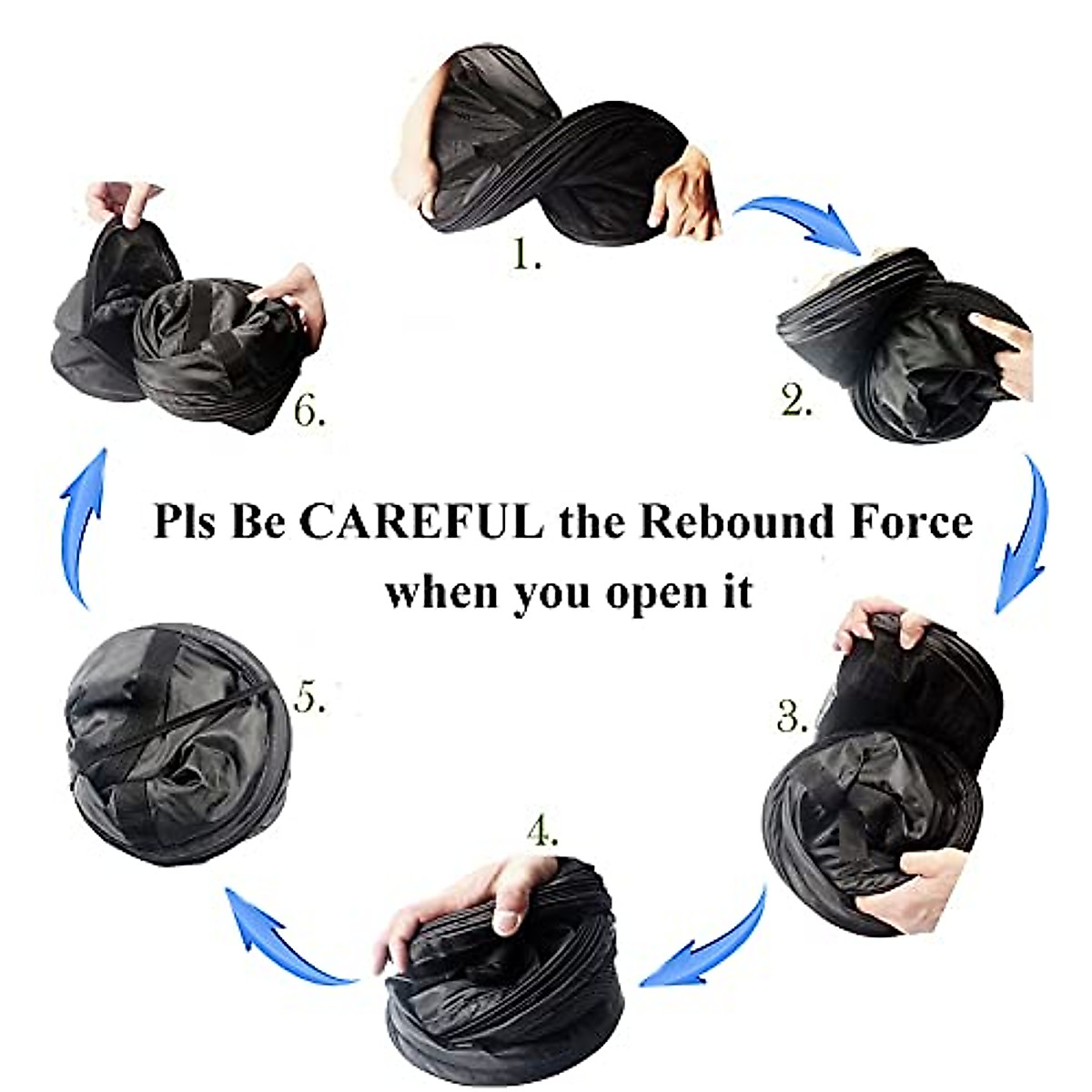 1.

2.

3.

4.

5.

6.

Pls Be CAREFUL the Rebound Force when you open it