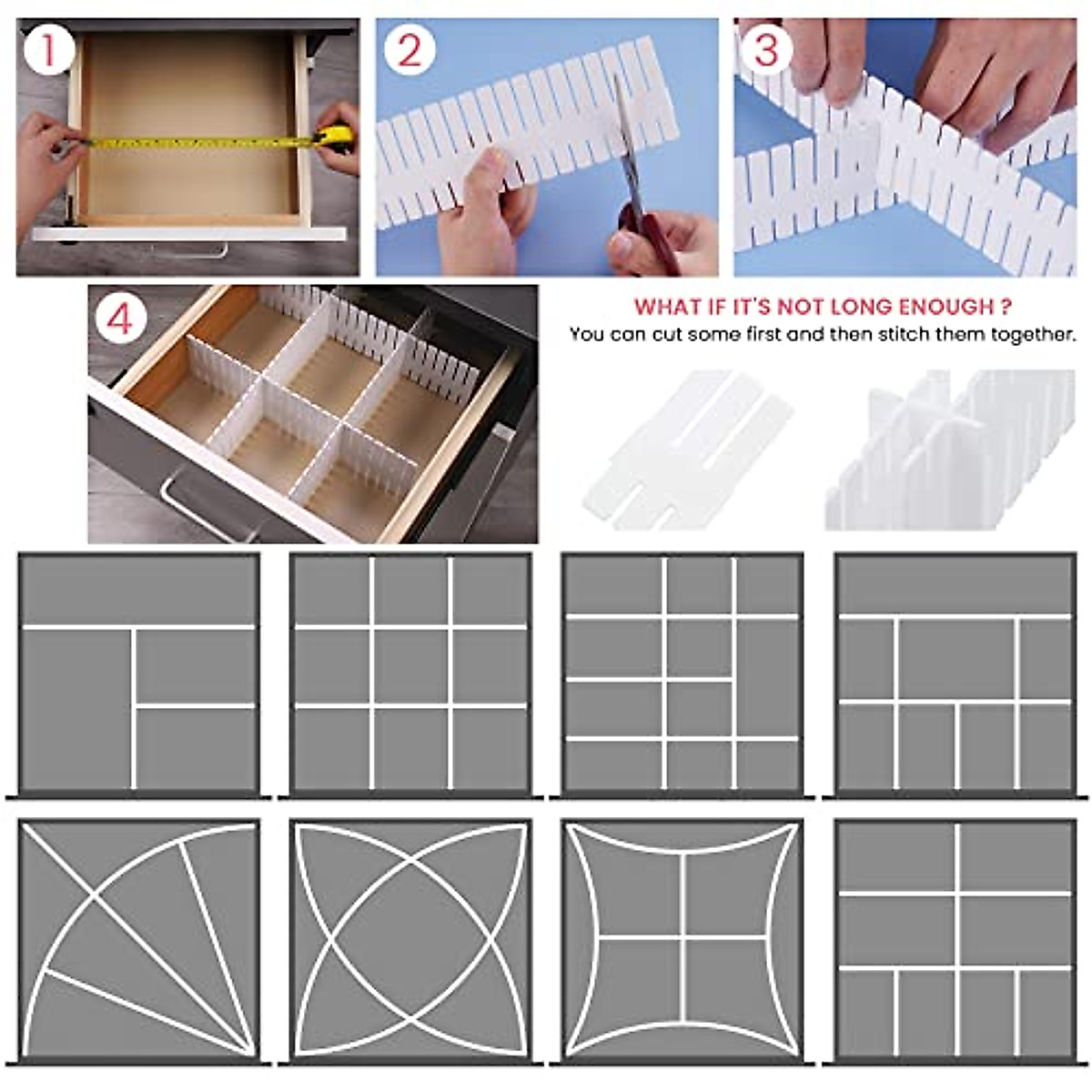 1

2

3

4

WHAT IF IT'S NOT LONG ENOUGH ?
You can cut some first and then stitch them together.