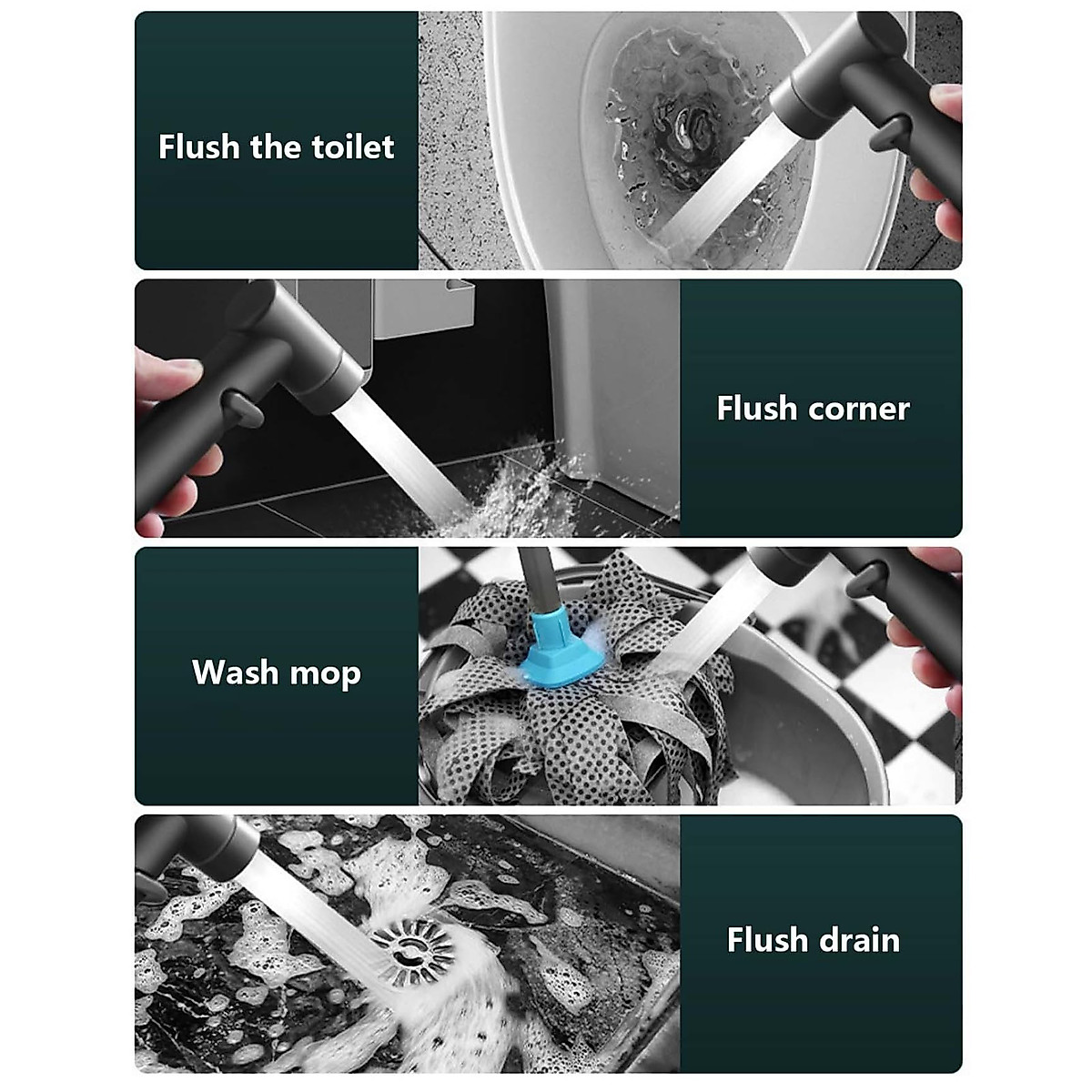 Flush the toilet

Flush corner

Wash mop

Flush drain