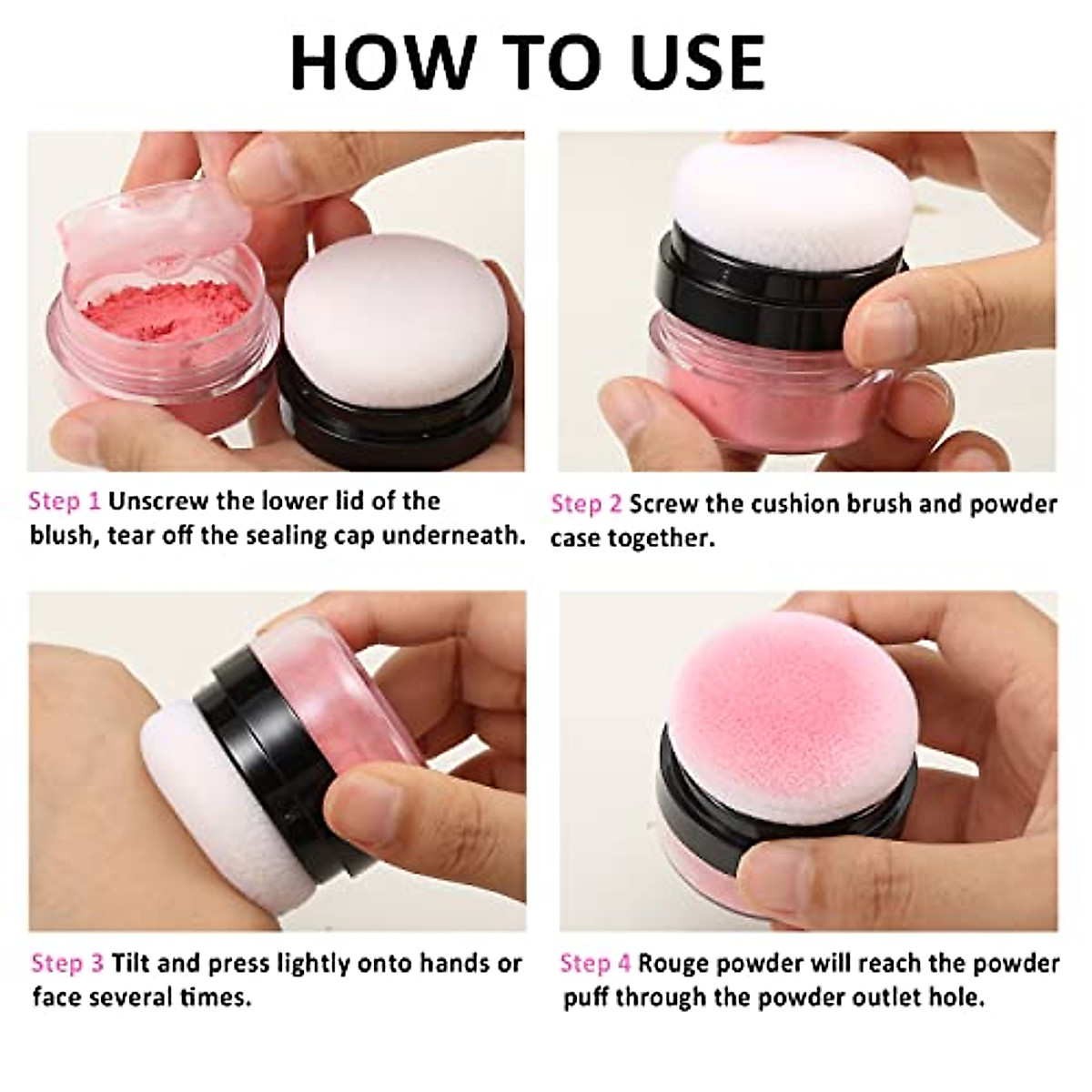 HOW TO USE

Step 1 Unscrew the lower lid of the blush, tear off the sealing cap underneath.

Step 2 Screw the cushion brush and powder case together.

Step 3 Tilt and press lightly onto hands or face several times.

Step 4 Rouge powder will reach the powder puff through the powder outlet hole.