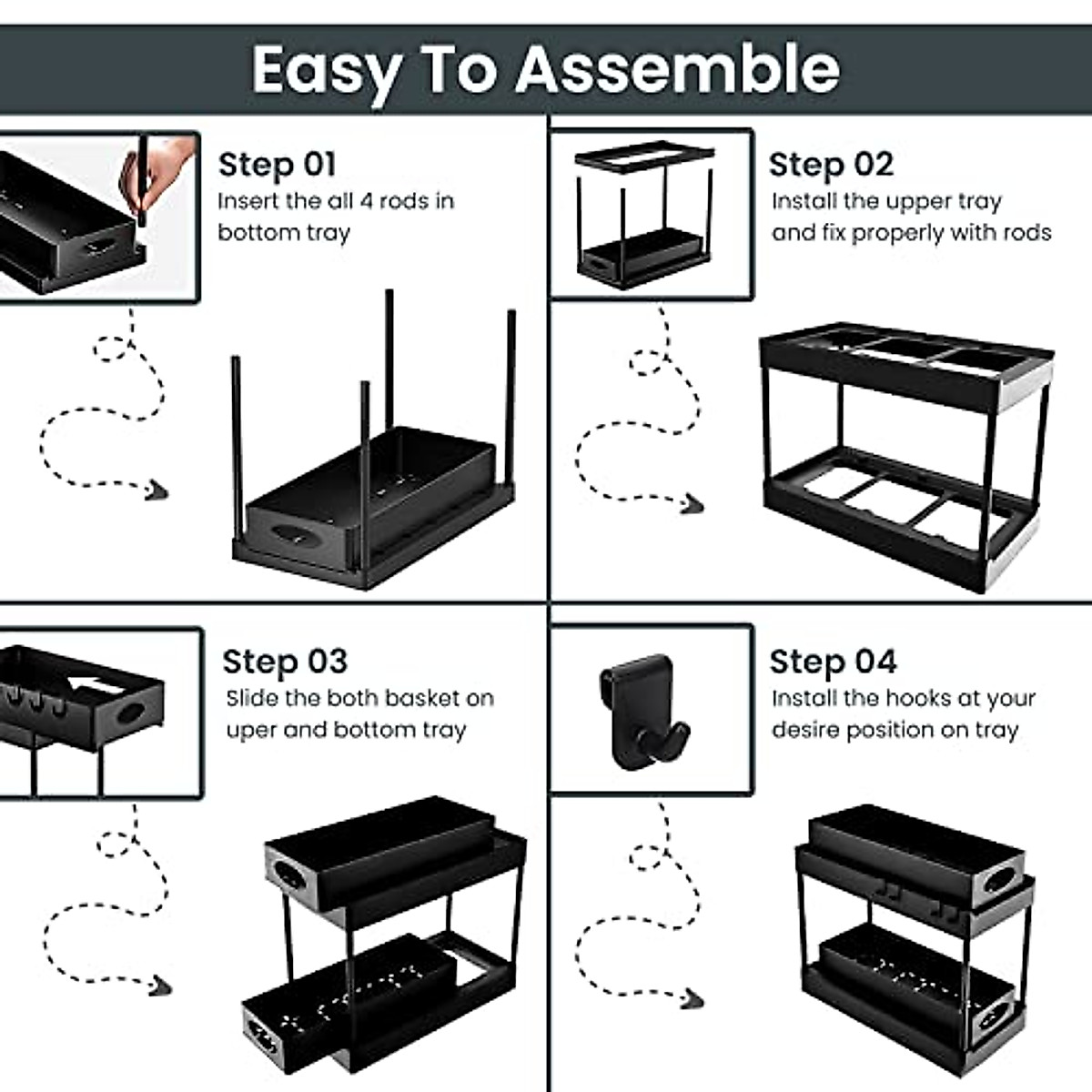 Easy To Assemble

Step 01
Insert the all 4 rods in bottom tray

Step 02
Install the upper tray and fix properly with rods

Step 03
Slide the both basket on uper and bottom tray

Step 04
Install the hooks at your desire position on tray