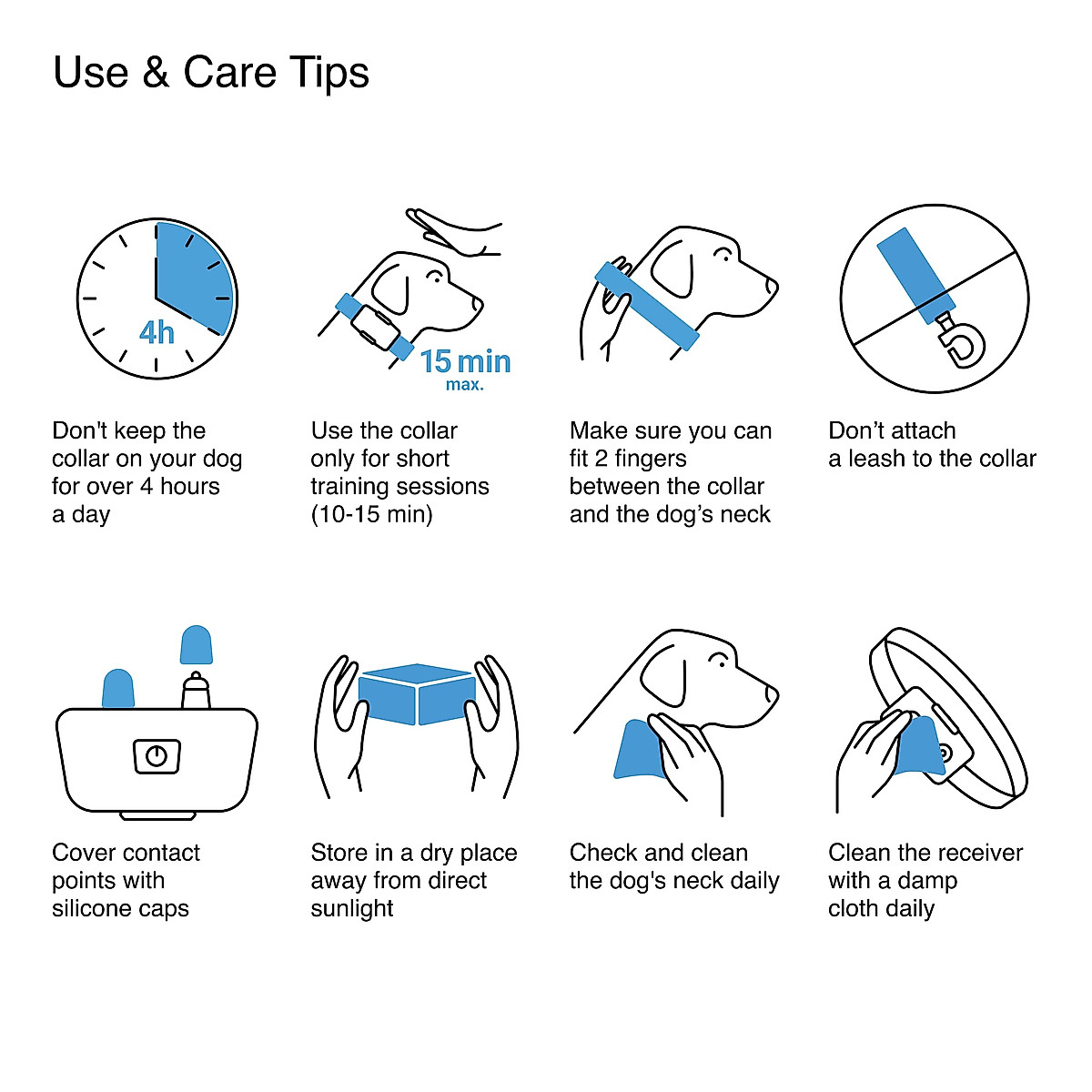 Use & Care Tips

4h

Don't keep the collar on your dog for over 4 hours a day

15 min max.

Use the collar only for short training sessions (10-15 min)

Make sure you can fit 2 fingers between the collar and the dog's neck

Don't attach a leash to the collar

Cover contact points with silicone caps

Store in a dry place away from direct sunlight

Check and clean the dog's neck daily

Clean the receiver with a damp cloth daily