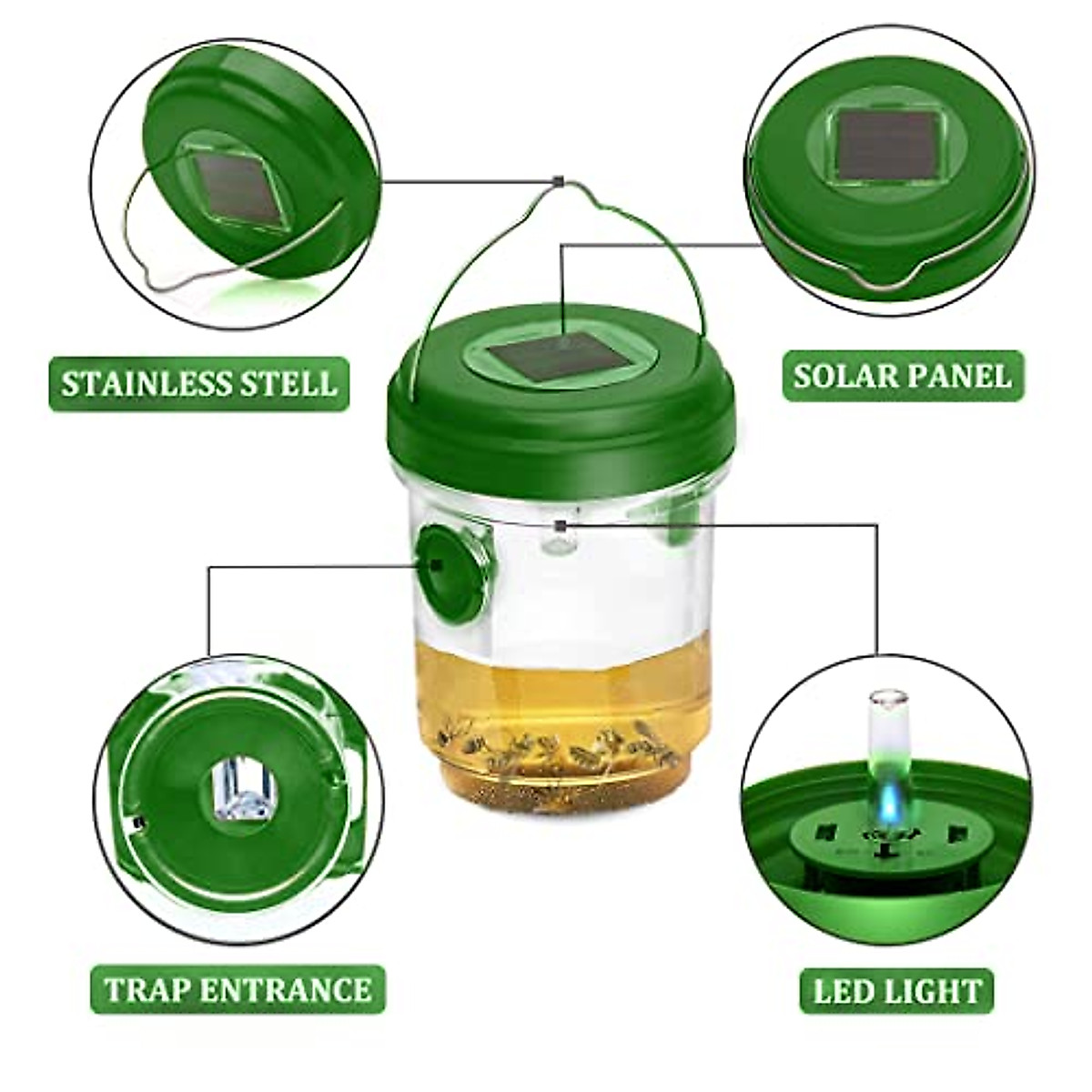 STAINLESS STELL

SOLAR PANEL

TRAP ENTRANCE

LED LIGHT