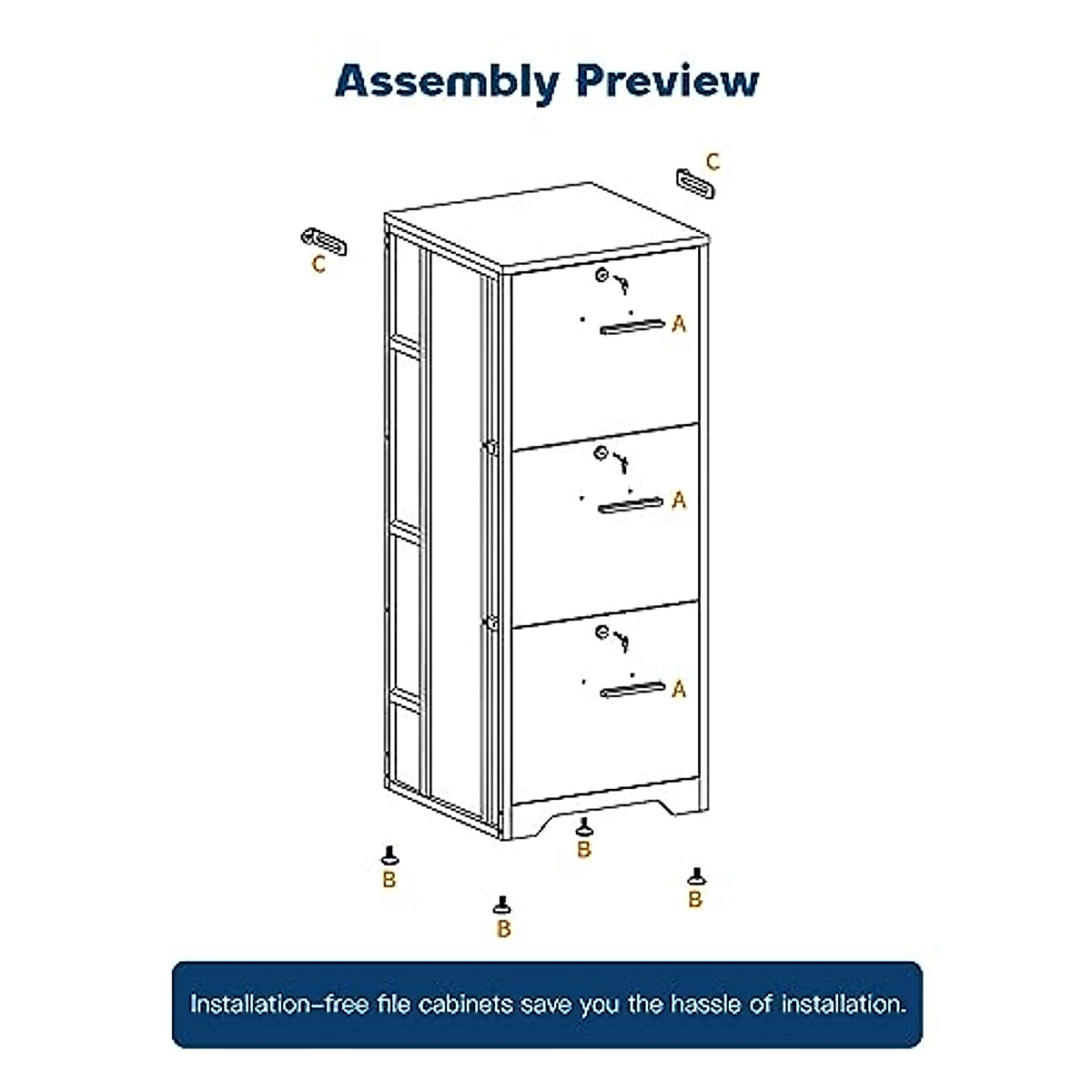 Assembly Preview

C

C

A

A

A

B

B

B

B

Installation-free file cabinets save you the hassle of installation.