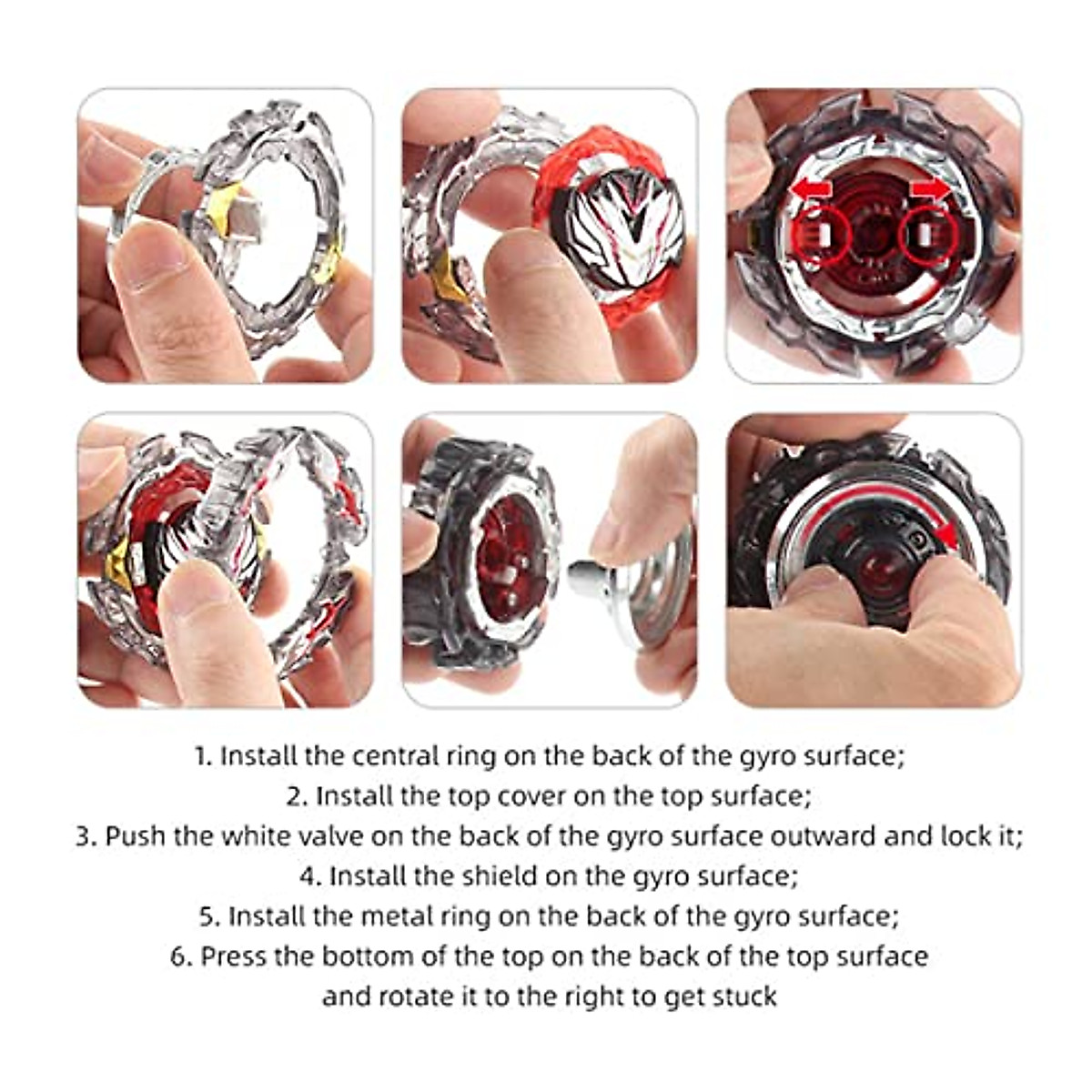 1. Install the central ring on the back of the gyro surface;
2. Install the top cover on the top surface;
3. Push the white valve on the back of the gyro surface outward and lock it;
4. Install the shield on the gyro surface;
5. Install the metal ring on the back of the gyro surface;
6. Press the bottom of the top on the back of the top surface and rotate it to the right to get stuck