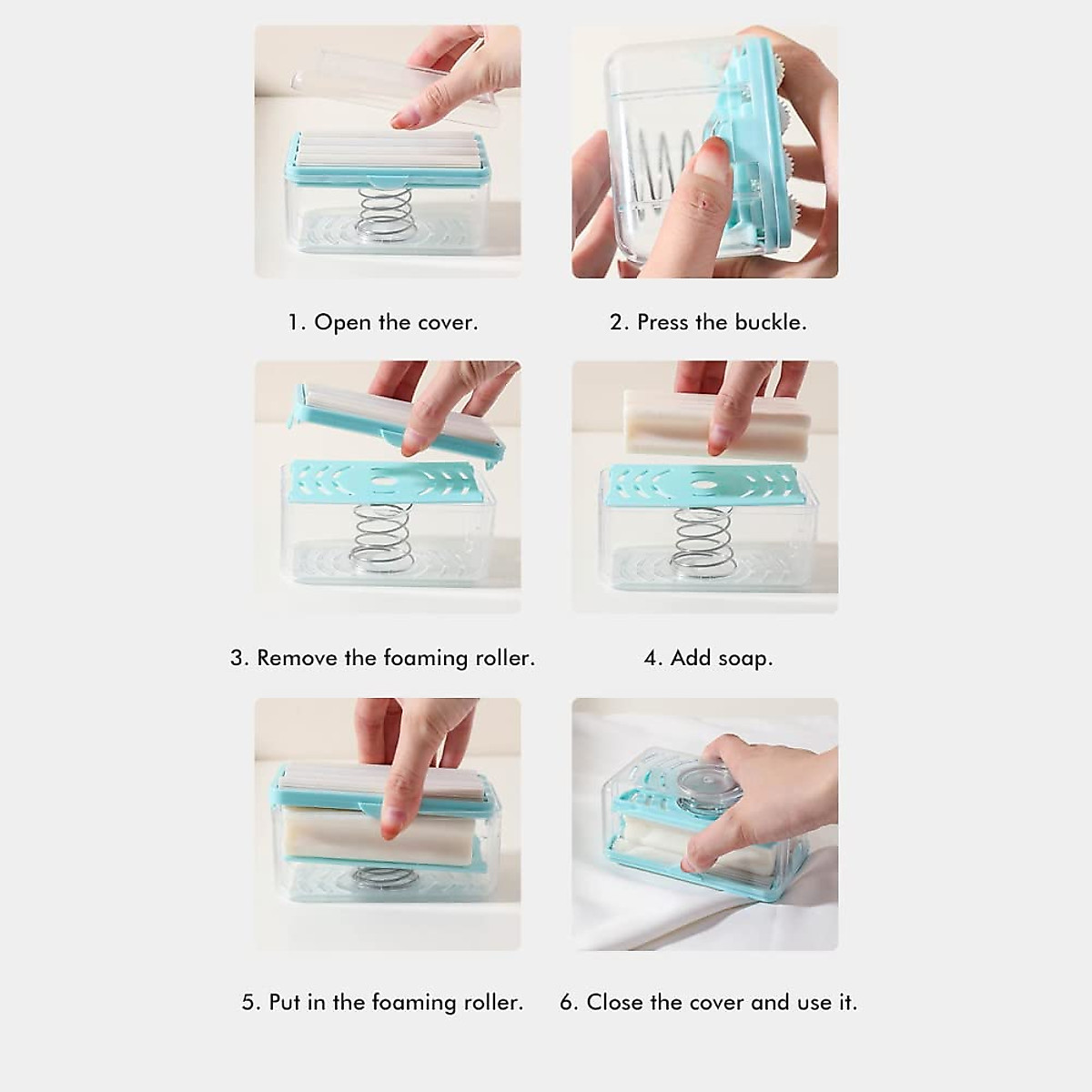 1. Open the cover.

2. Press the buckle.

3. Remove the foaming roller.

4. Add soap.

5. Put in the foaming roller.

6. Close the cover and use it.