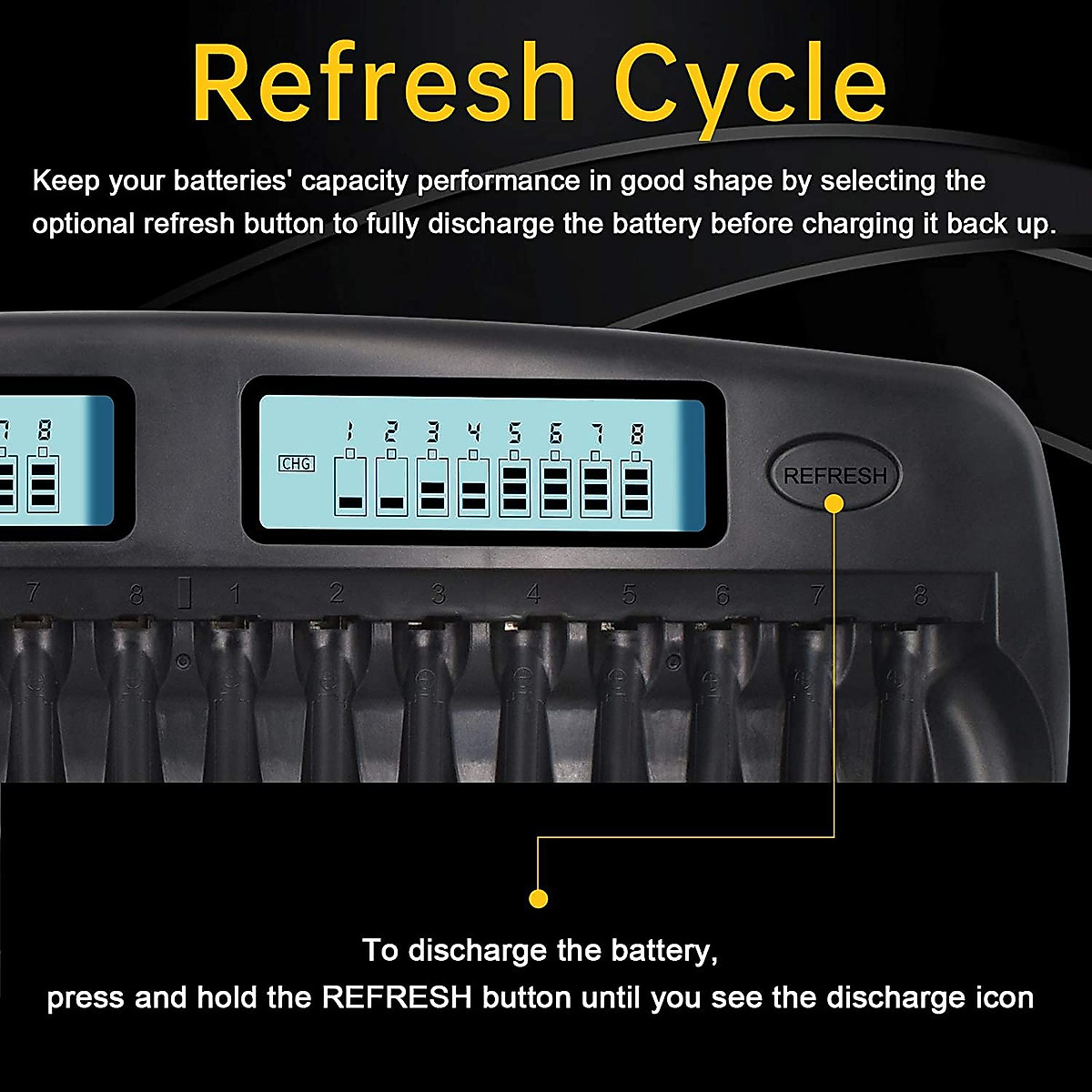 Refresh Cycle

Keep your batteries' capacity performance in good shape by selecting the optional refresh button to fully discharge the battery before charging it back up.

7 8

CHG 1 2 3 4 5 6 7 8

REFRESH

7 8 1 2 3 4 5 6 7 8

To discharge the battery,
press and hold the REFRESH button until you see the discharge icon