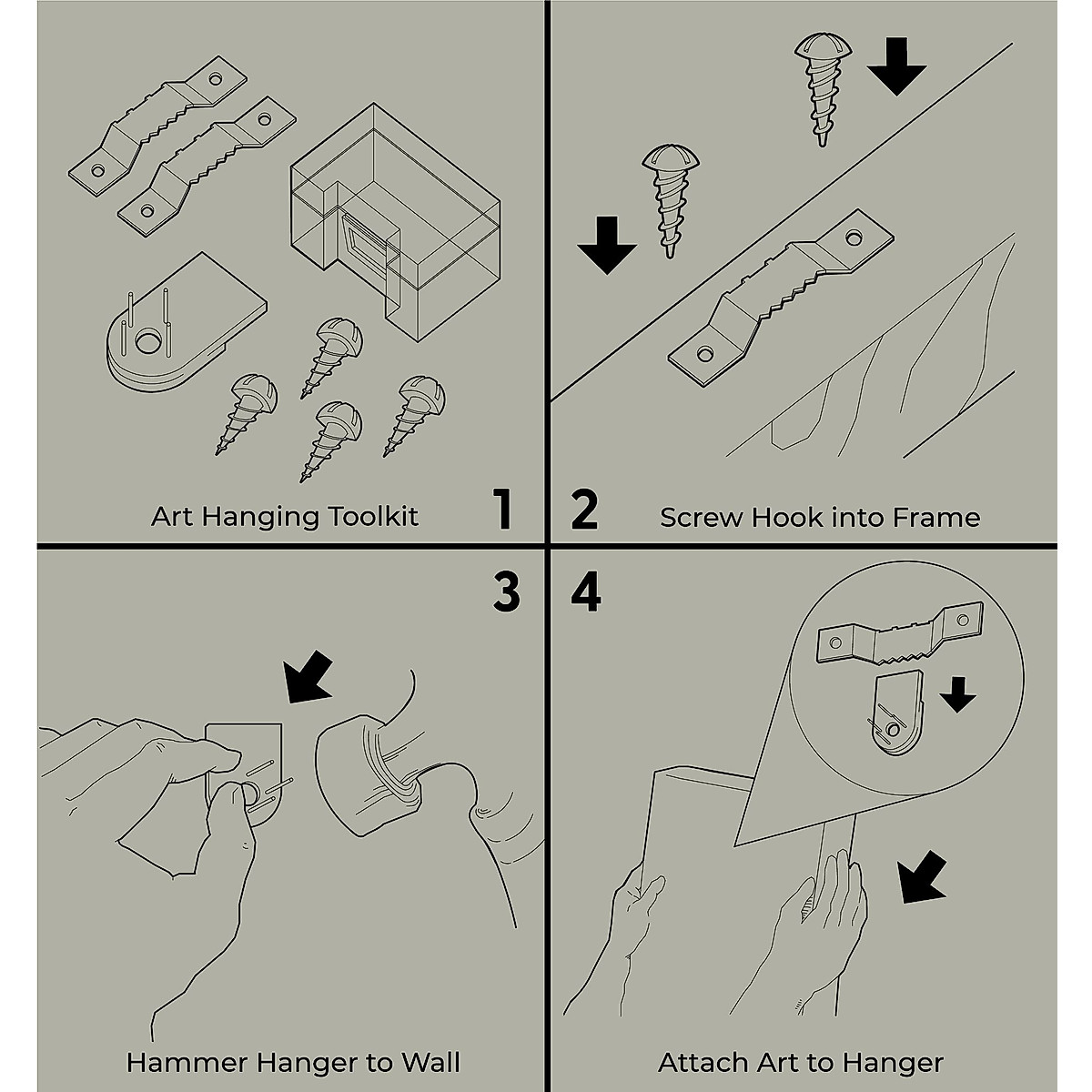 Art Hanging Toolkit

1

2

Screw Hook into Frame

3

4

Hammer Hanger to Wall

Attach Art to Hanger