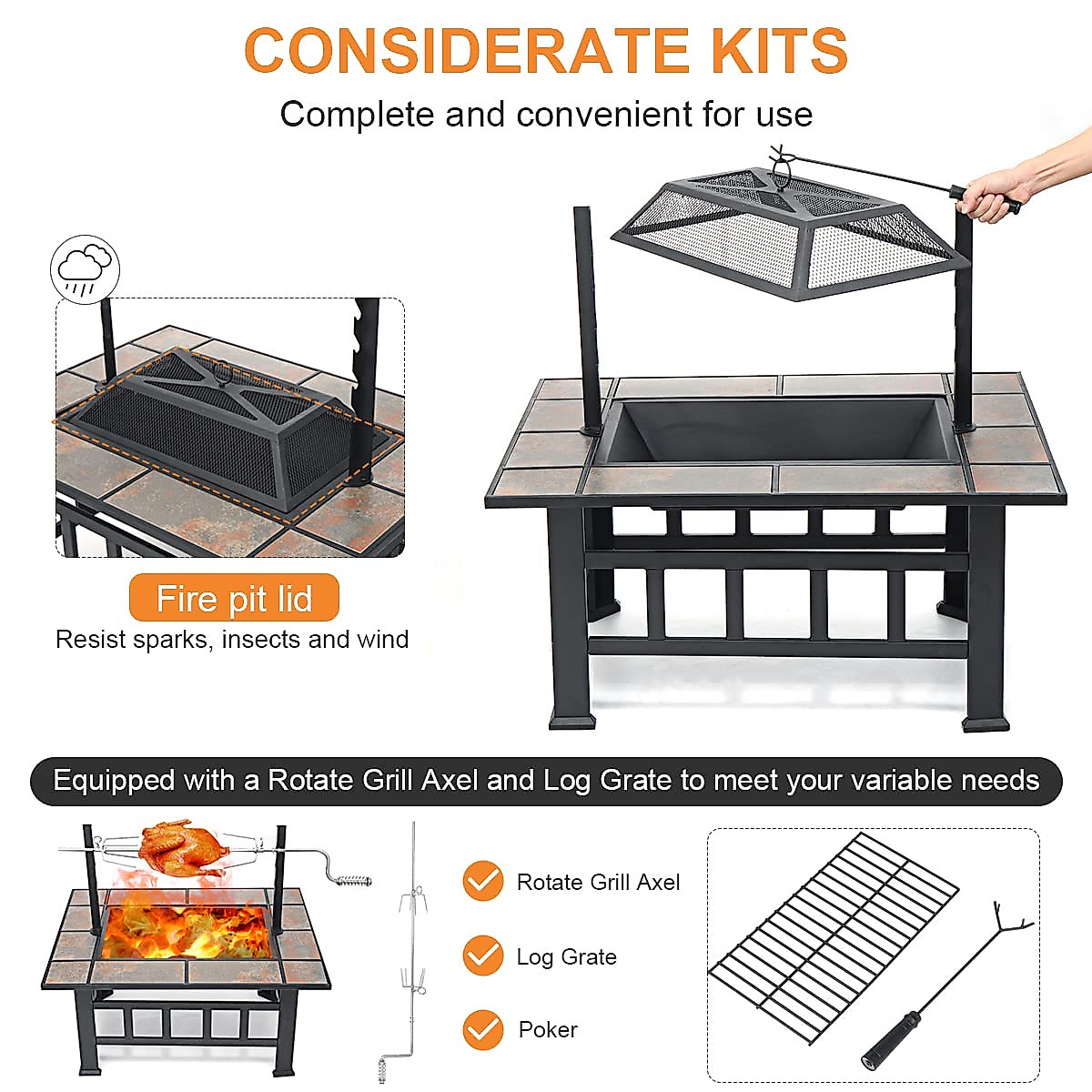 CONSIDERATE KITS

Complete and convenient for use

Fire pit lid

Resist sparks, insects and wind

Equipped with a Rotate Grill Axel and Log Grate to meet your variable needs

Rotate Grill Axel

Log Grate

Poker