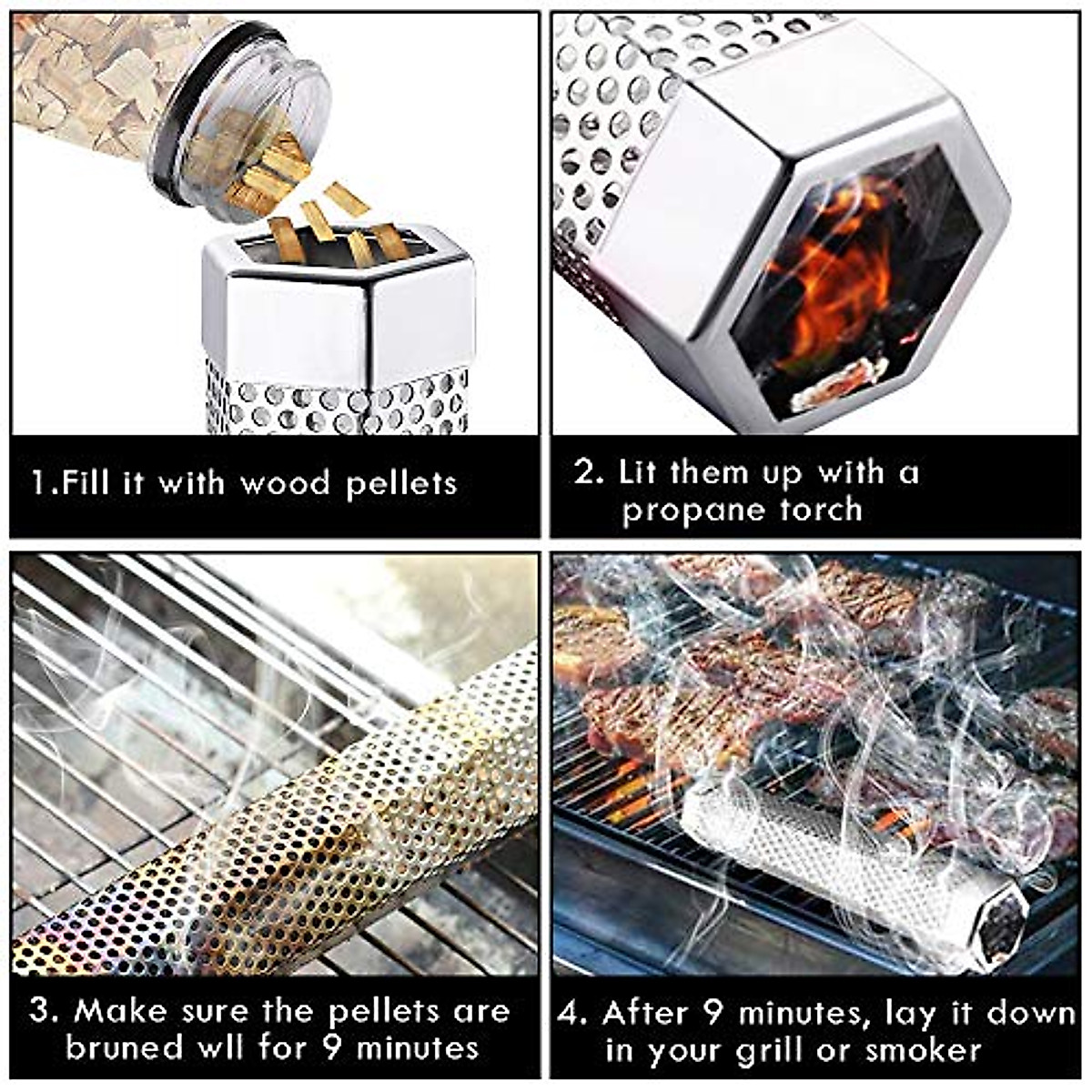 1.Fill it with wood pellets

2. Lit them up with a propane torch

3. Make sure the pellets are bruned wll for 9 minutes

4. After 9 minutes, lay it down in your grill or smoker