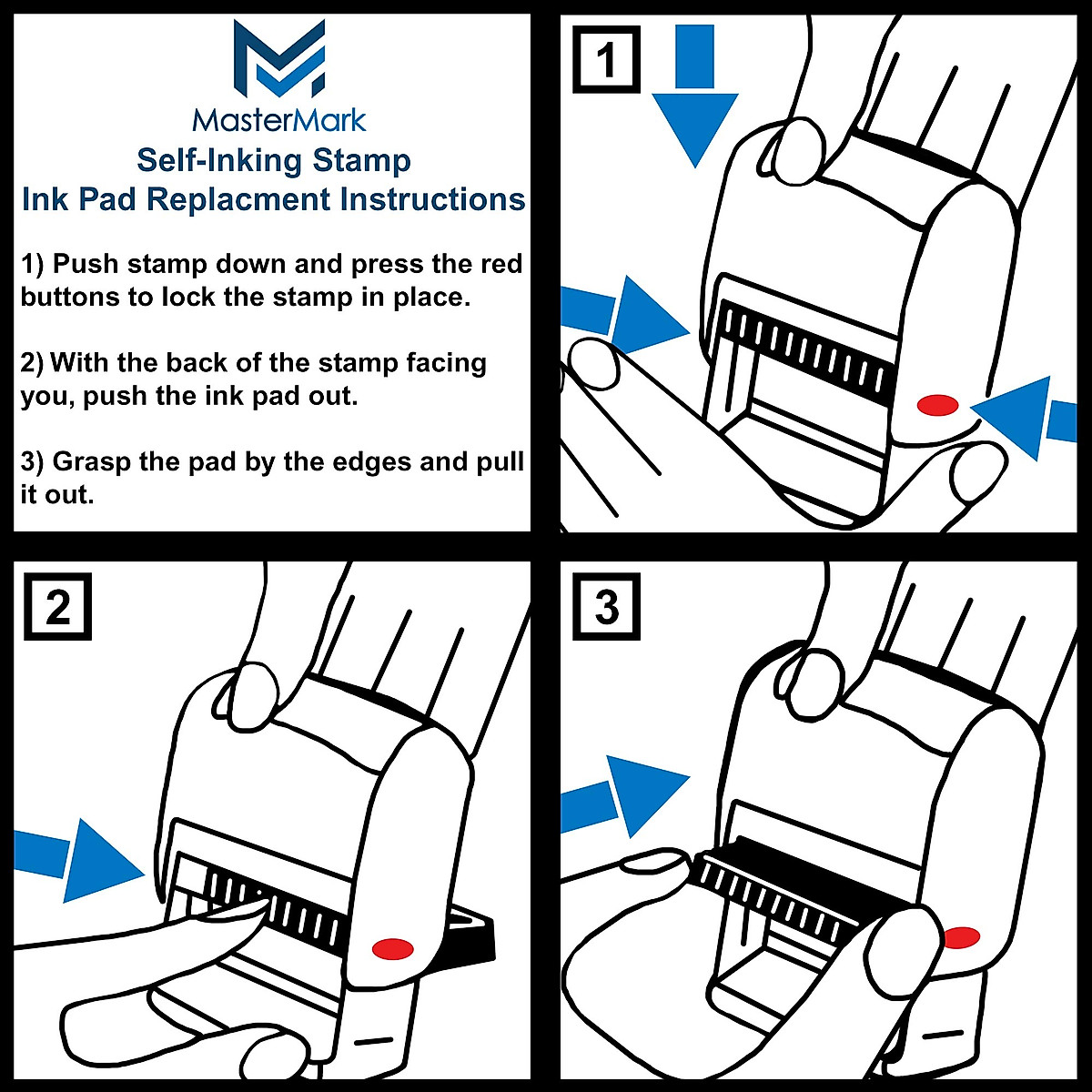 MasterMark
Self-Inking Stamp
Ink Pad Replacment Instructions

1) Push stamp down and press the red buttons to lock the stamp in place.

2) With the back of the stamp facing you, push the ink pad out.

3) Grasp the pad by the edges and pull it out.

1

2

3