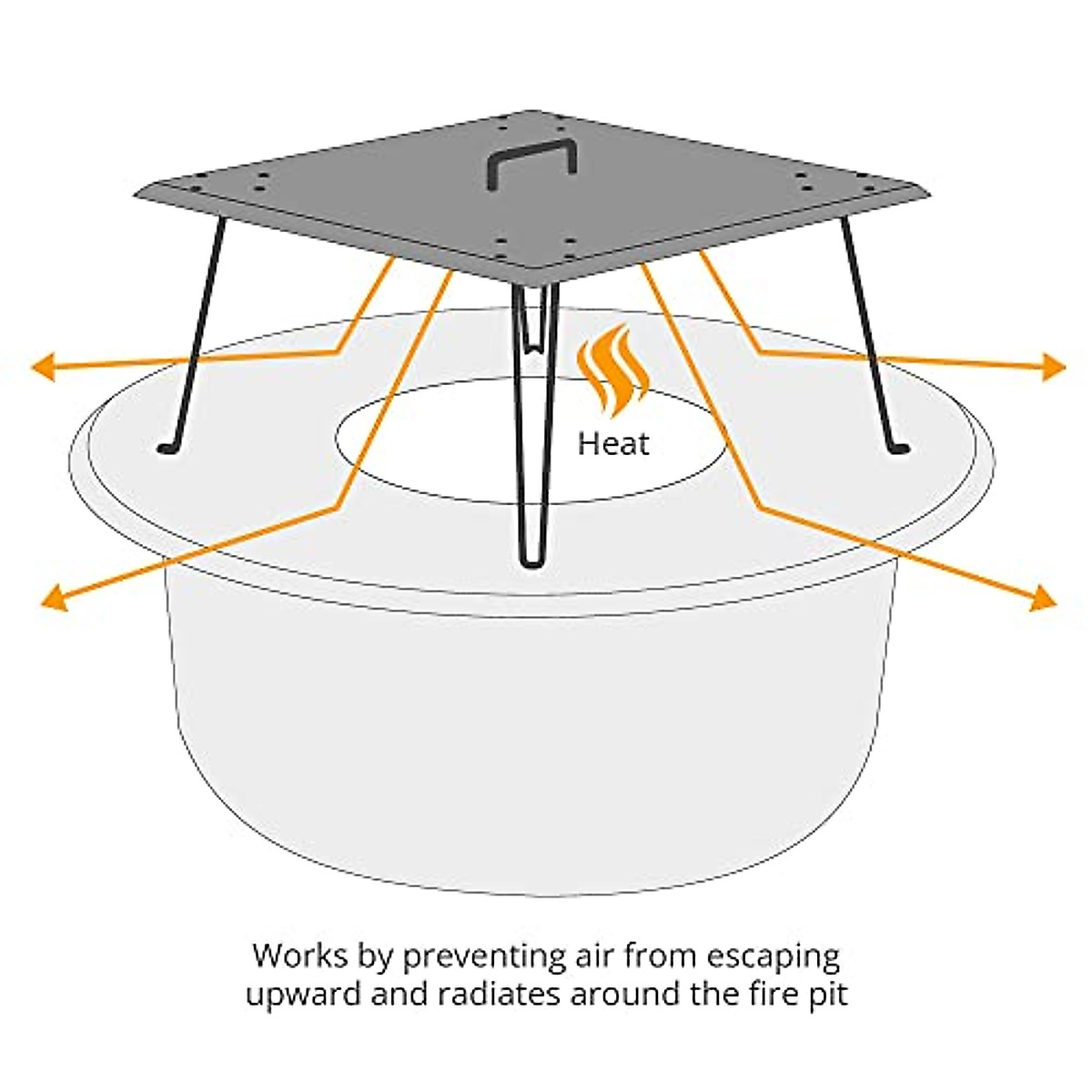 Heat

Works by preventing air from escaping upward and radiates around the fire pit