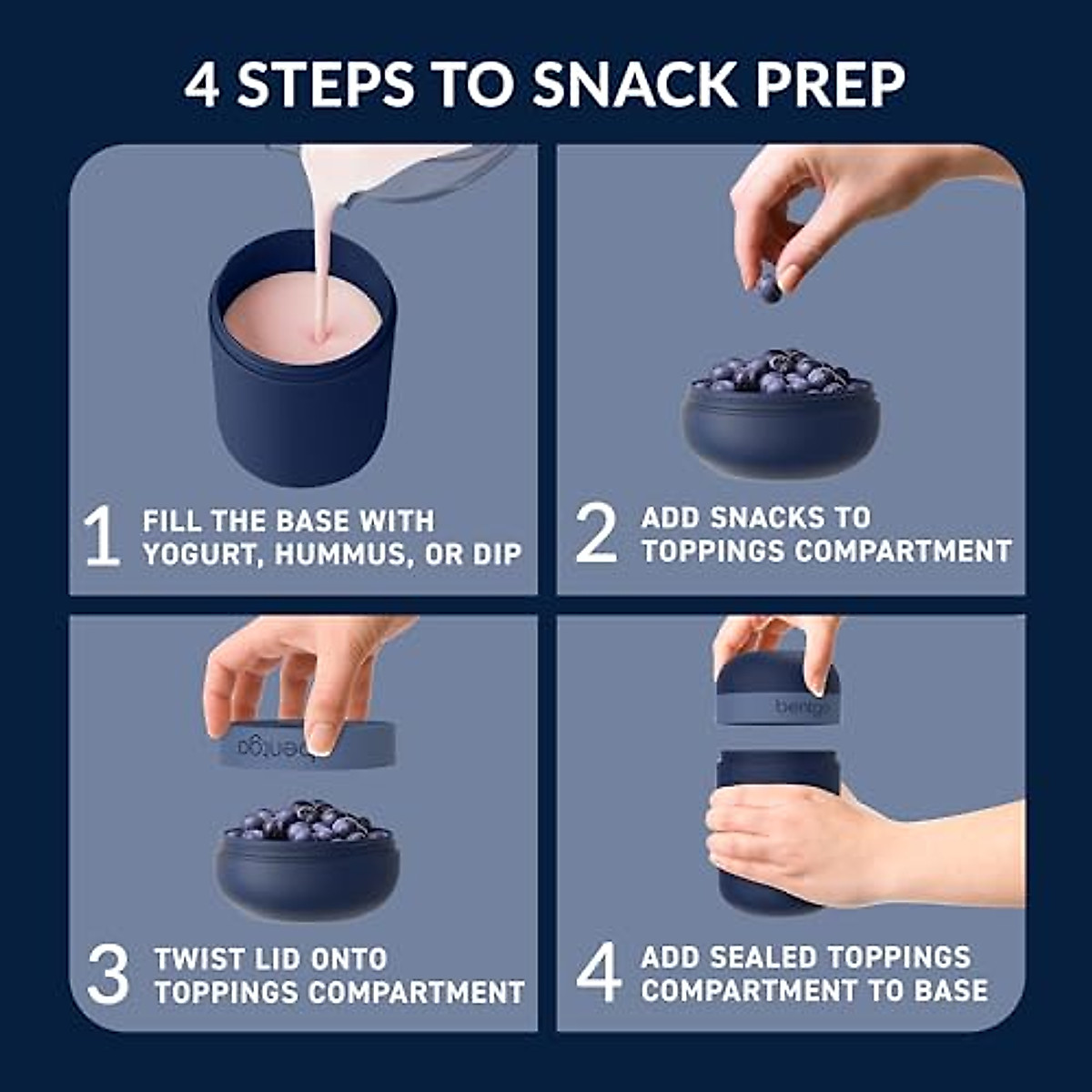 4 STEPS TO SNACK PREP

1 FILL THE BASE WITH YOGURT, HUMMUS, OR DIP

2 ADD SNACKS TO TOPPINGS COMPARTMENT

bentgo

3 TWIST LID ONTO TOPPINGS COMPARTMENT

bentgo

4 ADD SEALED TOPPINGS COMPARTMENT TO BASE