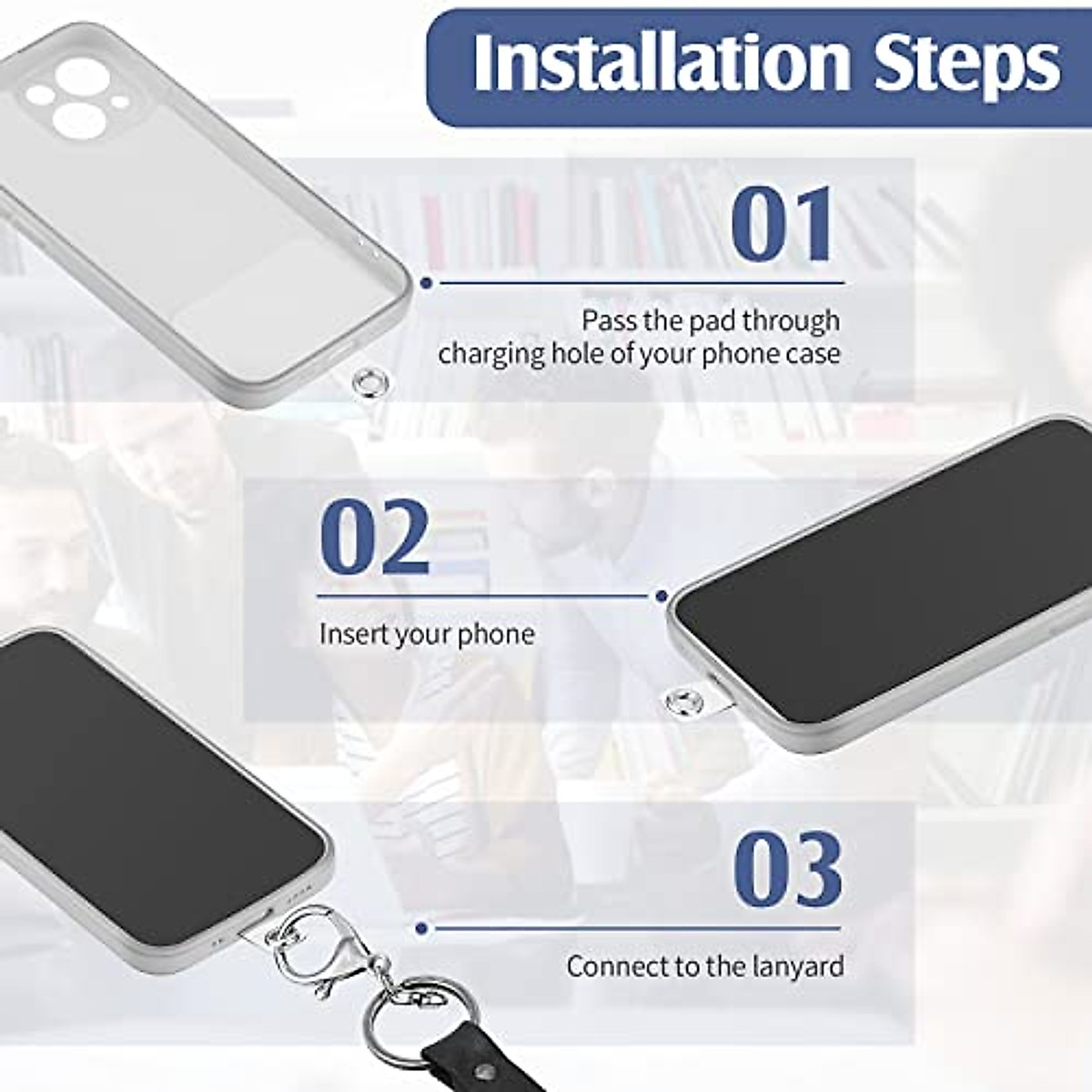 Installation Steps

01

Pass the pad through charging hole of your phone case

02

Insert your phone

03

Connect to the lanyard