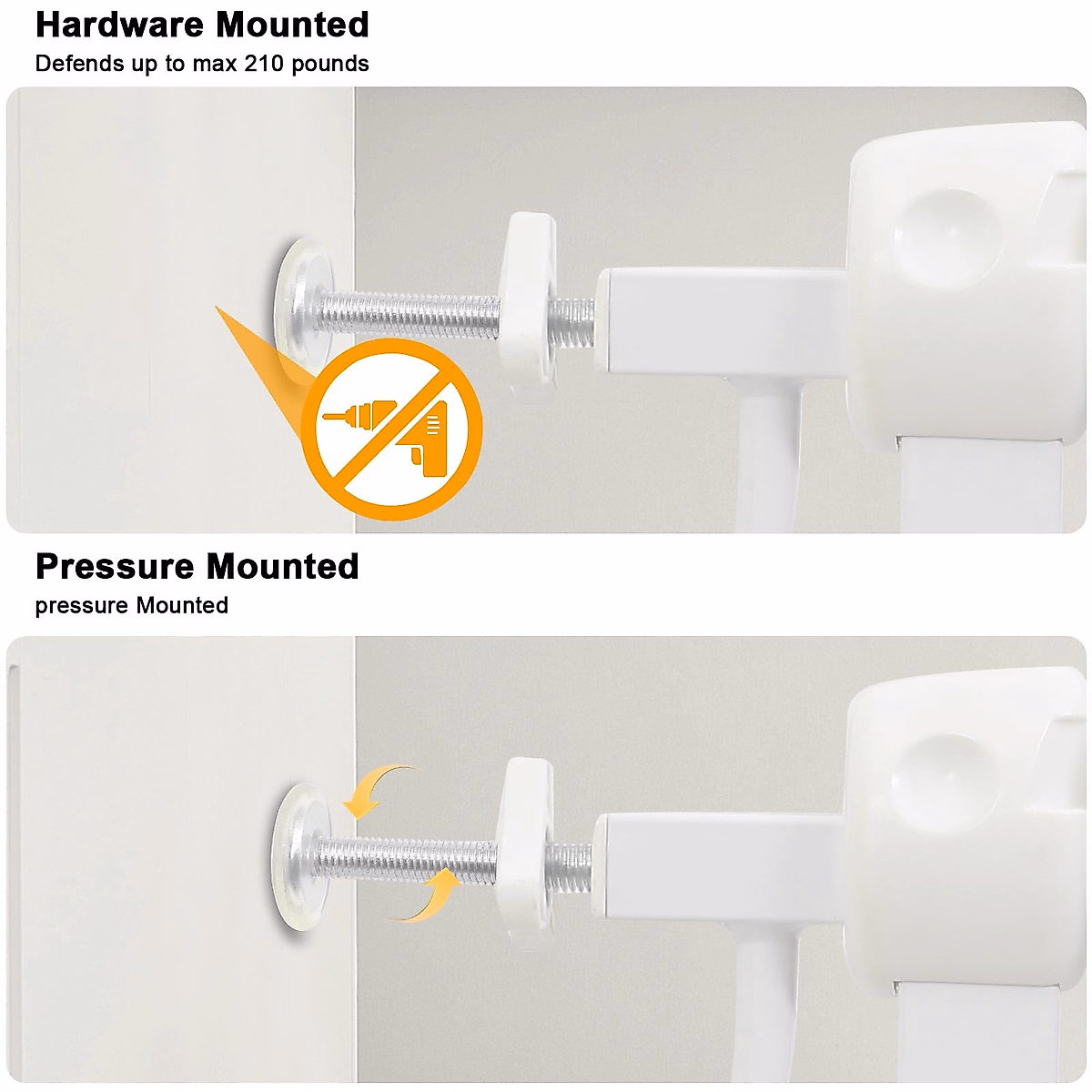 Hardware Mounted
Defends up to max 210 pounds

Pressure Mounted
pressure Mounted