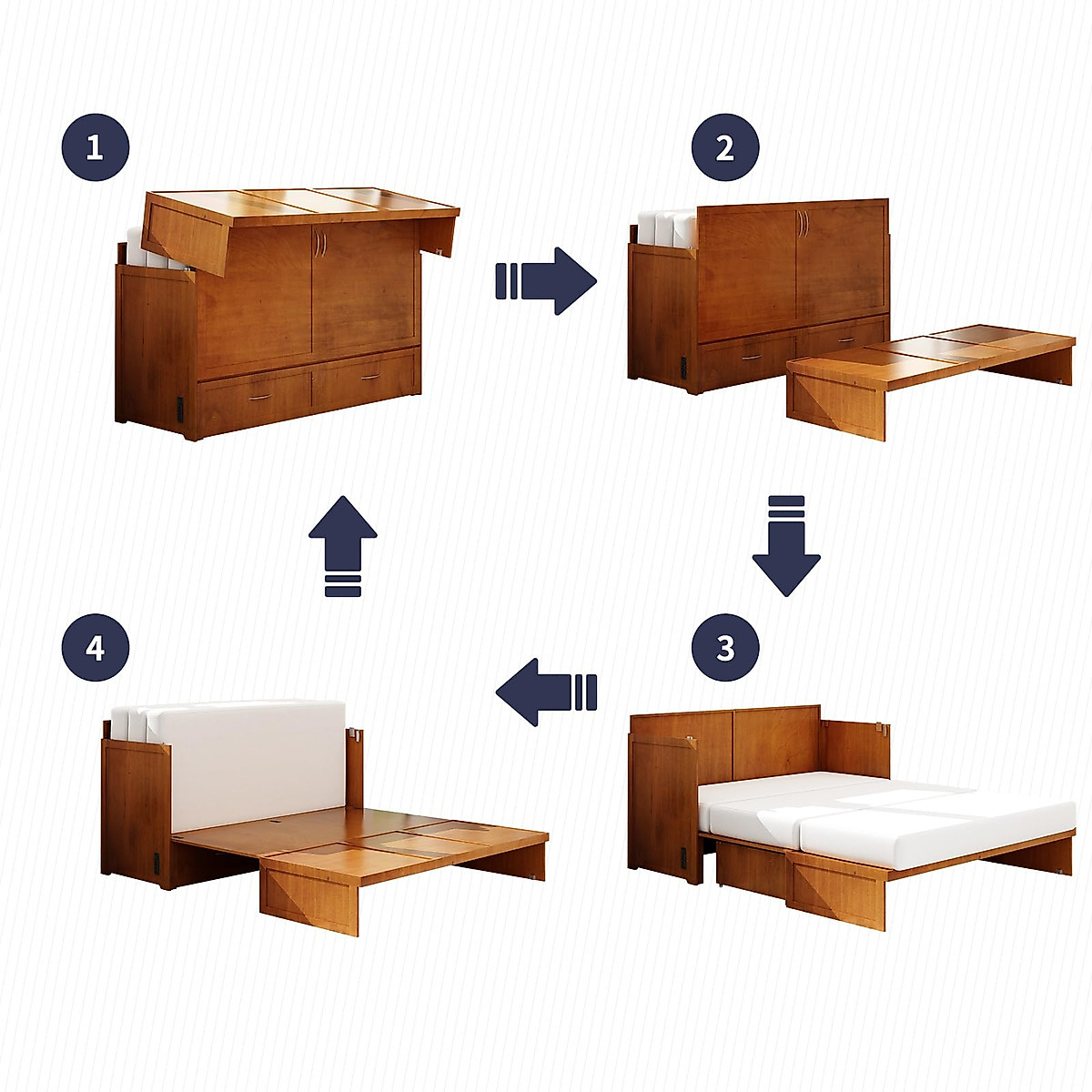 1

2

3

4