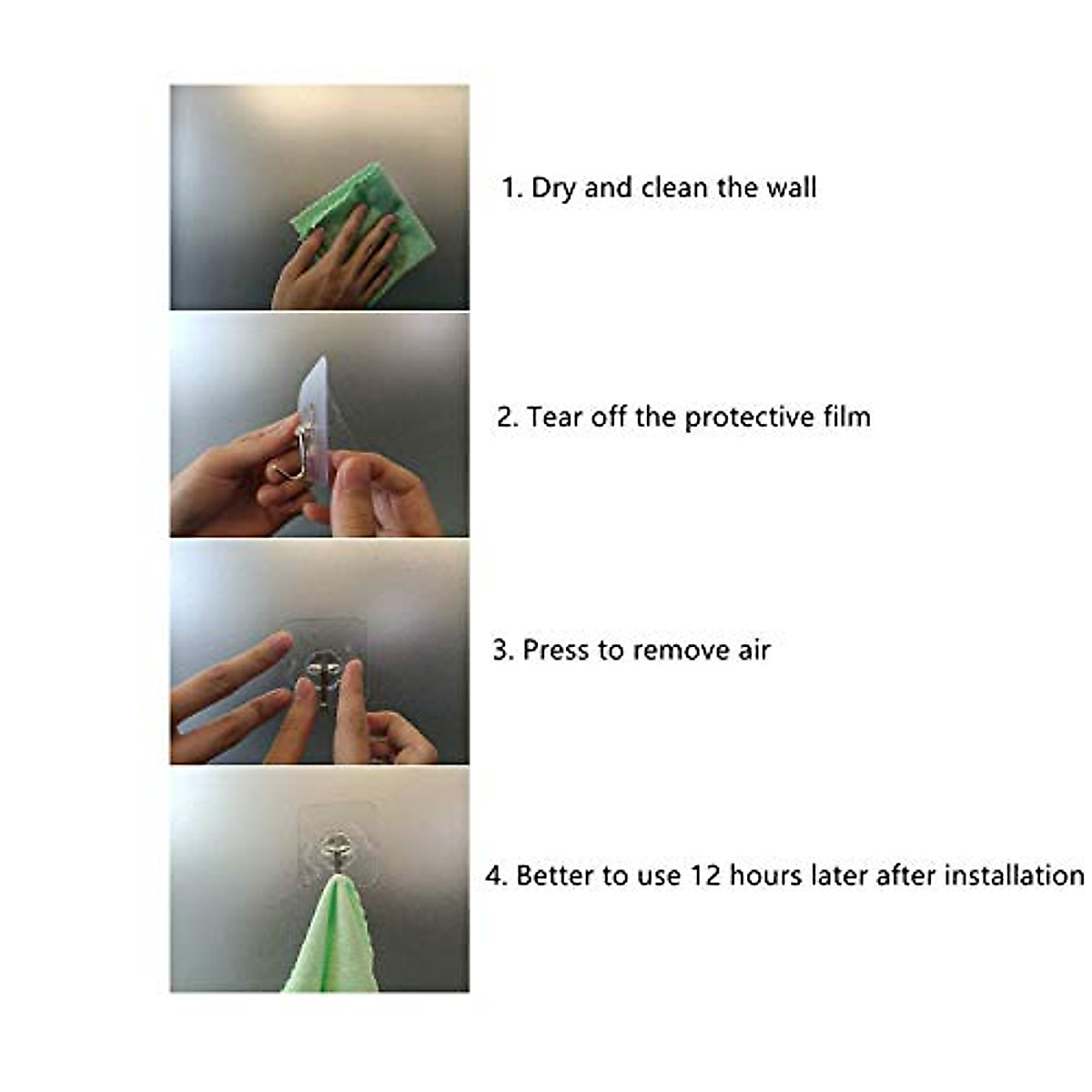 1. Dry and clean the wall

2. Tear off the protective film

3. Press to remove air

4. Better to use 12 hours later after installation