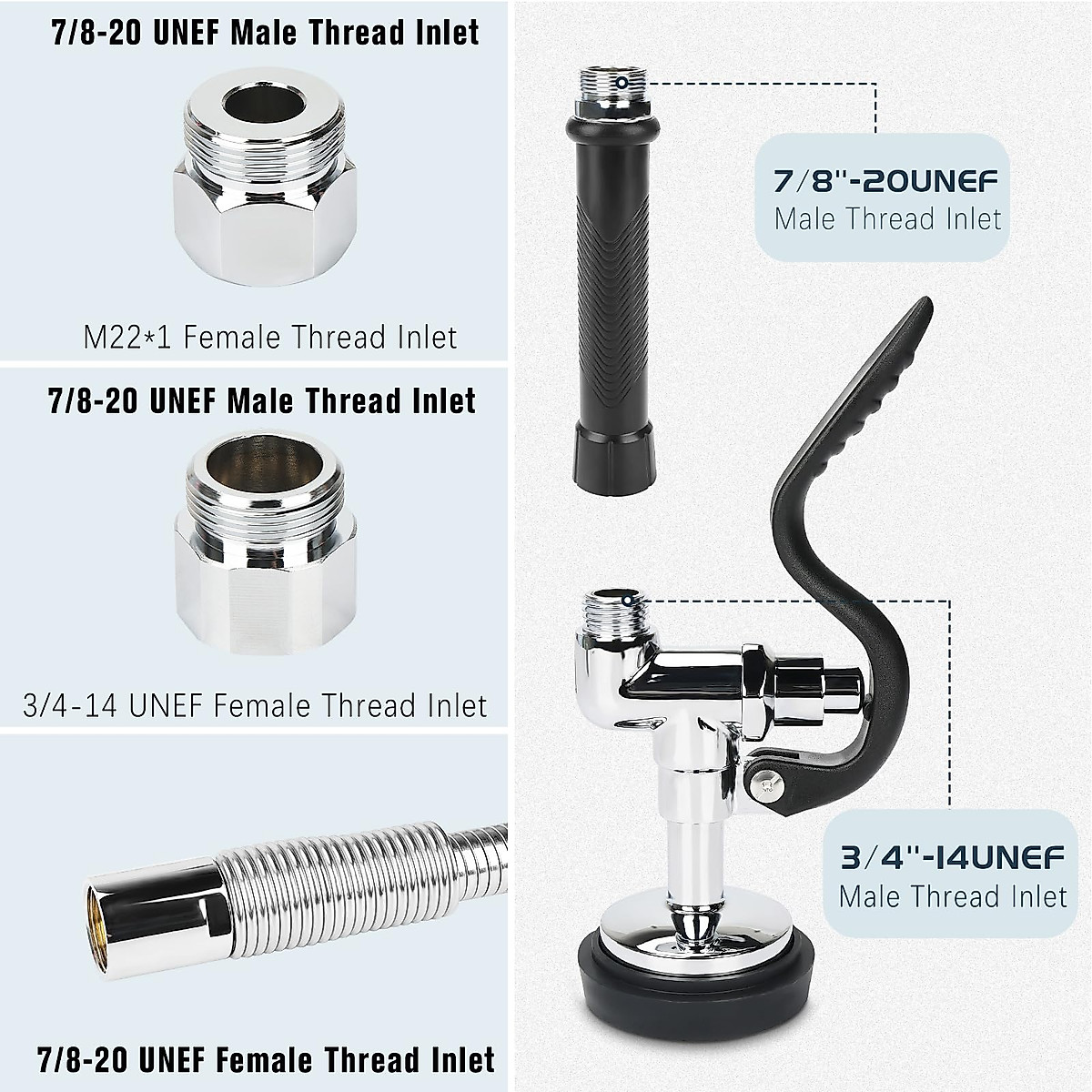 7/8-20 UNEF Male Thread Inlet

M22*1 Female Thread Inlet

7/8-20 UNEF Male Thread Inlet

3/4-14 UNEF Female Thread Inlet

7/8-20 UNEF Female Thread Inlet

7/8"-20UNEF
Male Thread Inlet

3/4"-14UNEF
Male Thread Inlet