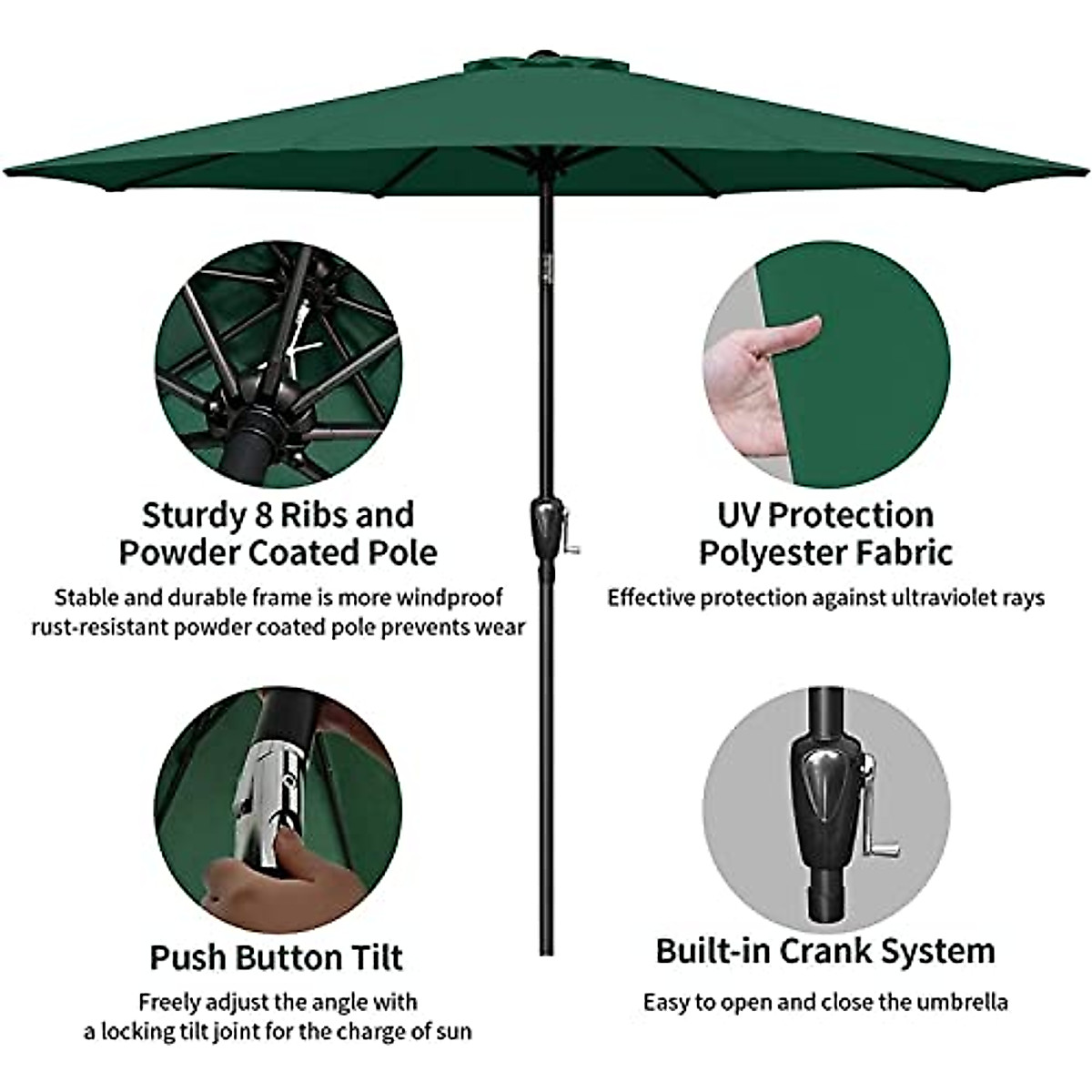 Sturdy 8 Ribs and Powder Coated Pole

Stable and durable frame is more windproof rust-resistant powder coated pole prevents wear

UV Protection Polyester Fabric

Effective protection against ultraviolet rays

Push Button Tilt

Freely adjust the angle with a locking tilt joint for the charge of sun

Built-in Crank System

Easy to open and close the umbrella