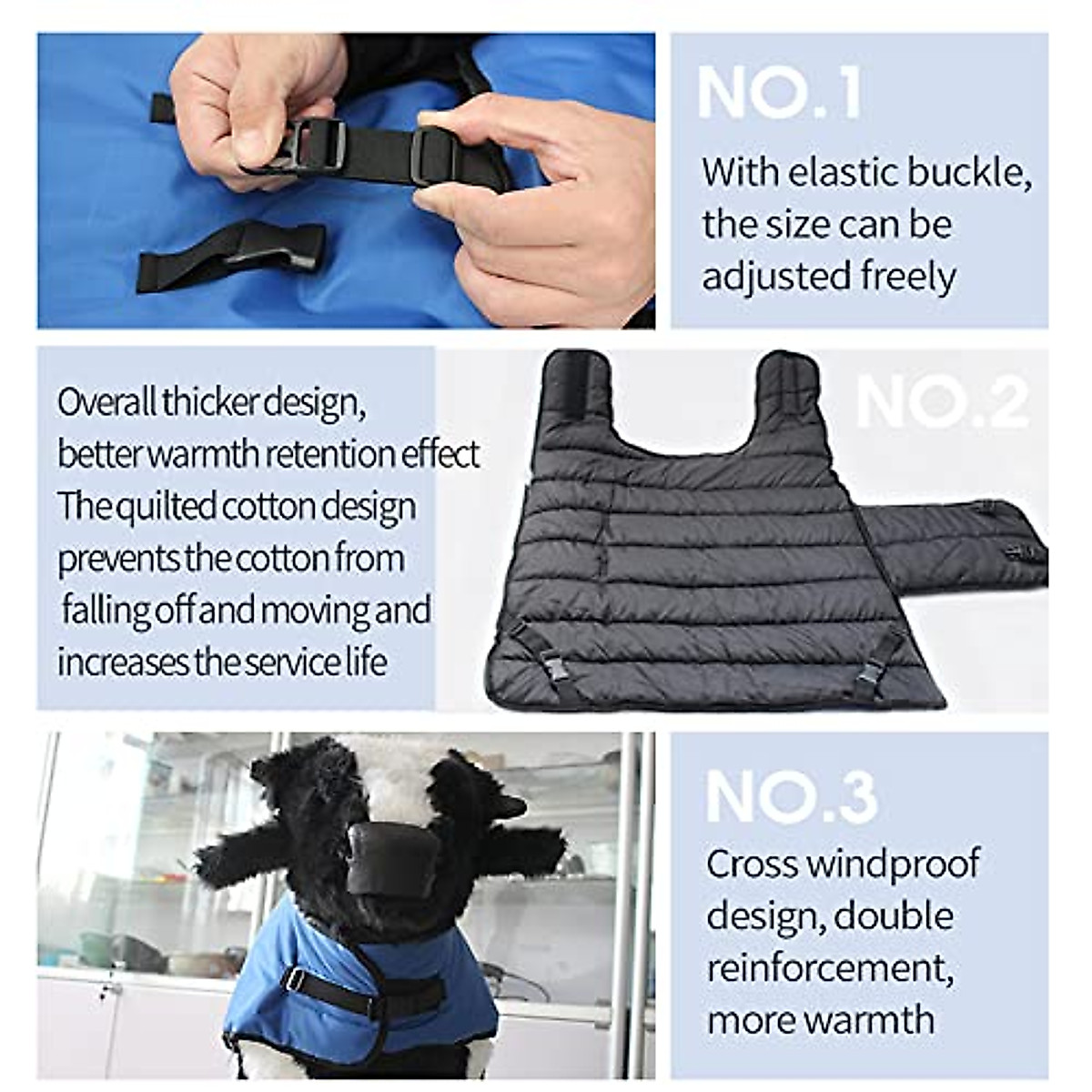 NO.1

With elastic buckle, the size can be adjusted freely

Overall thicker design, better warmth retention effect The quilted cotton design prevents the cotton from falling off and moving and increases the service life

NO.2

NO.3

Cross windproof design, double reinforcement, more warmth