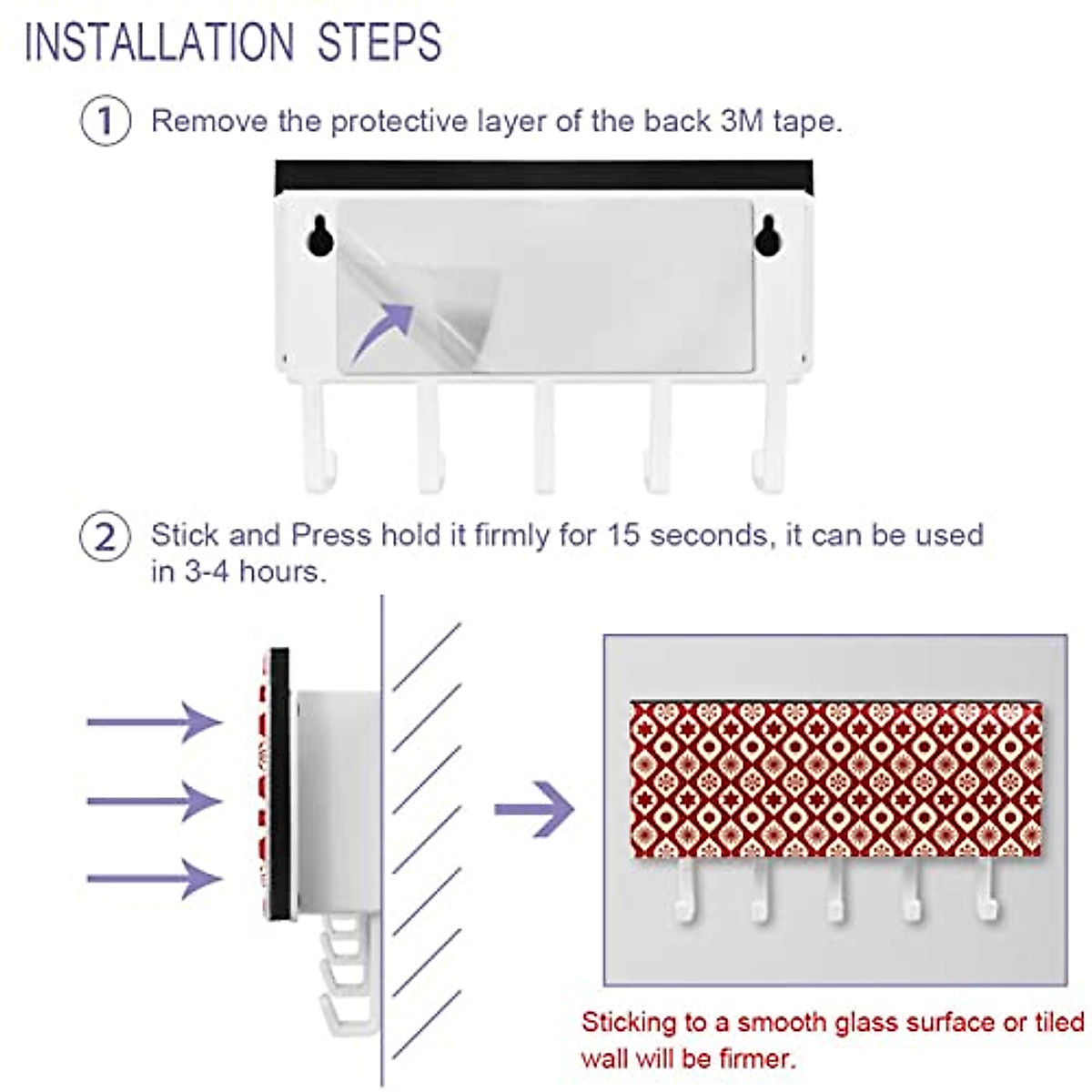 INSTALLATION STEPS

1 Remove the protective layer of the back 3M tape.

2 Stick and Press hold it firmly for 15 seconds, it can be used in 3-4 hours.

Sticking to a smooth glass surface or tiled wall will be firmer.