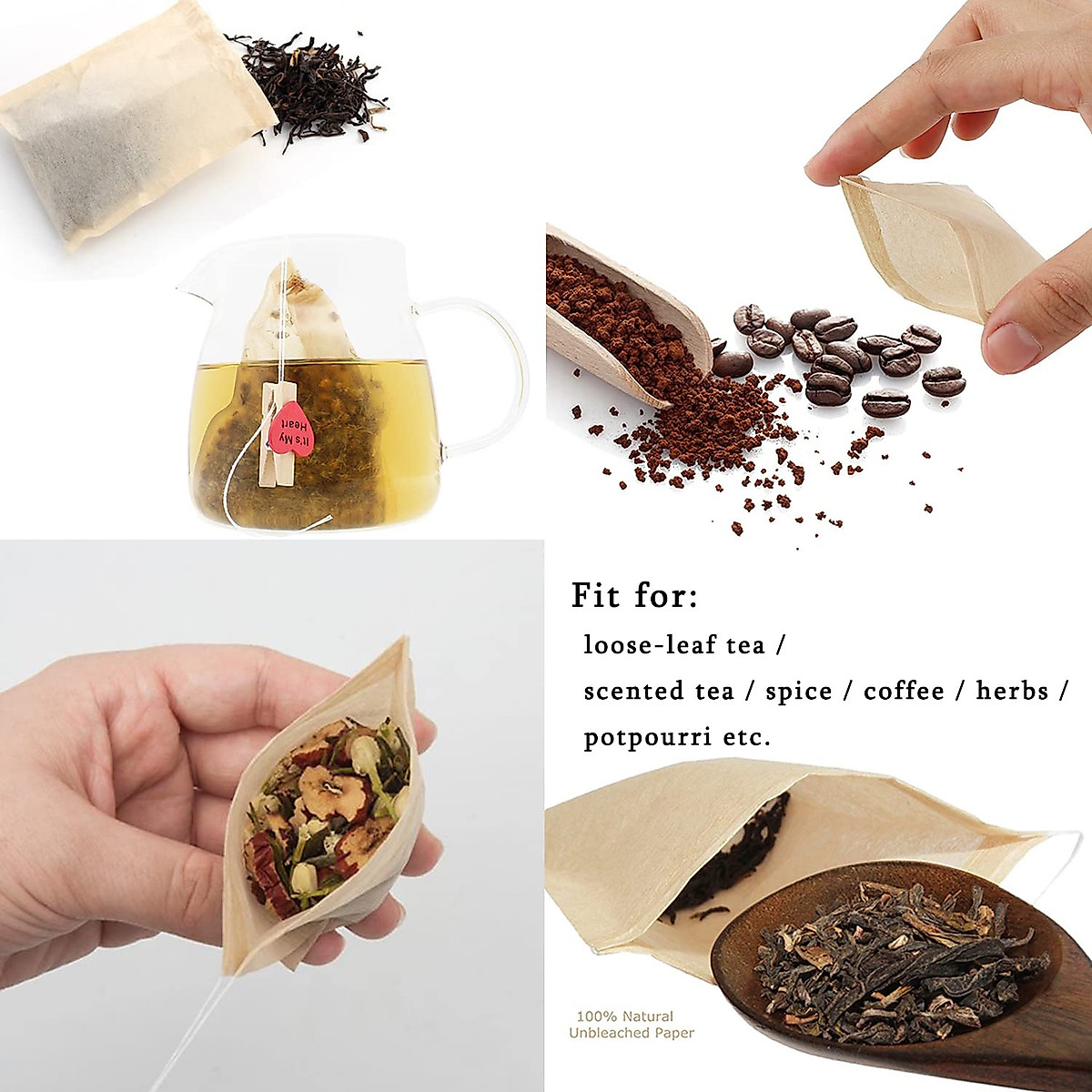 It's My Heart

Fit for:
loose-leaf tea /
scented tea / spice / coffee / herbs /
potpourri etc.

100% Natural
Unbleached Paper