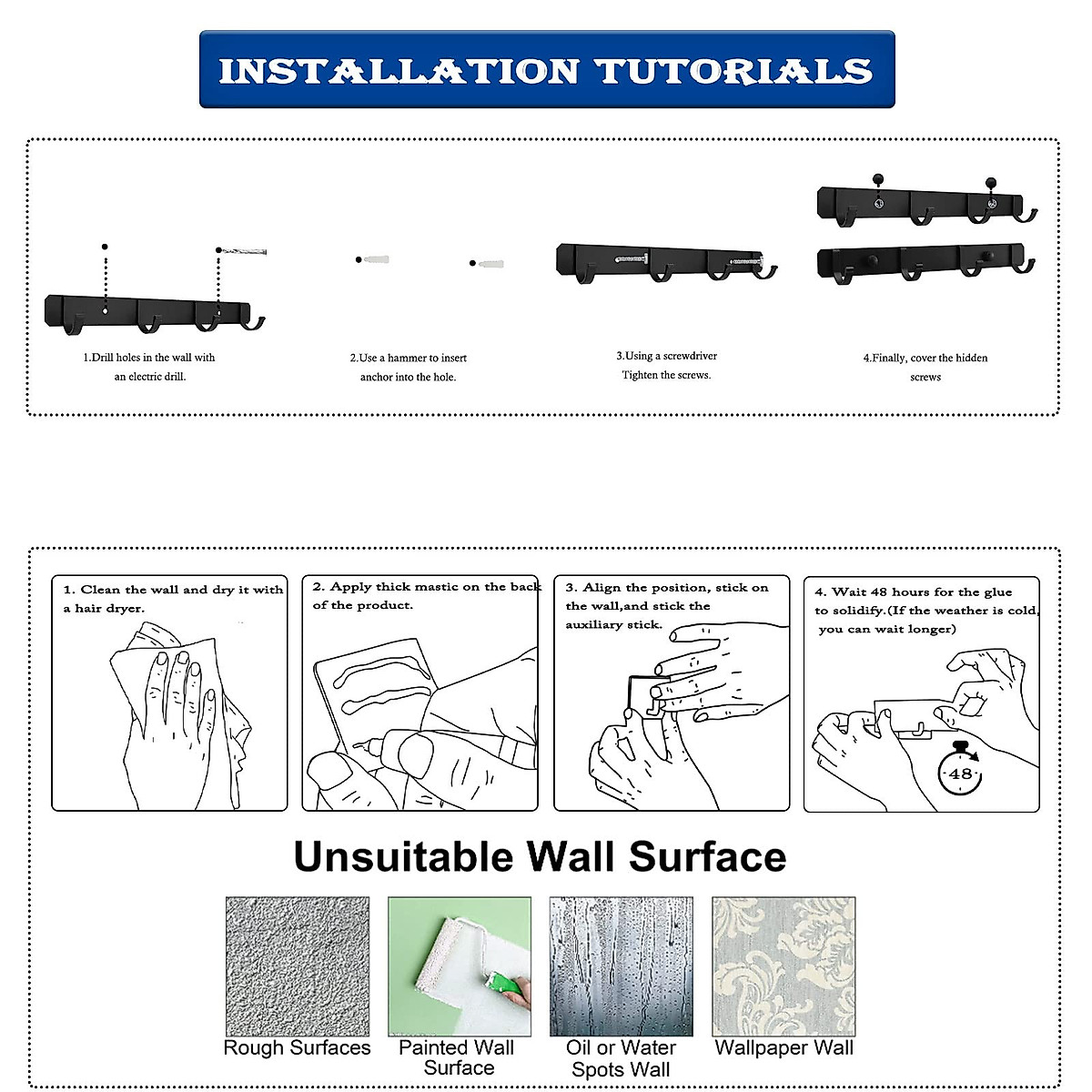 INSTALLATION TUTORIALS

1.Drill holes in the wall with an electric drill.

2.Use a hammer to insert anchor into the hole.

3.Using a screwdriver Tighten the screws.

4.Finally, cover the hidden screws

1. Clean the wall and dry it with a hair dryer.

2. Apply thick mastic on the back of the product.

3. Align the position, stick on the wall,and stick the auxiliary stick.

4. Wait 48 hours for the glue to solidify.(If the weather is cold, you can wait longer)

48

Unsuitable Wall Surface

Rough Surfaces

Painted Wall Surface

Oil or Water Spots Wall

Wallpaper Wall