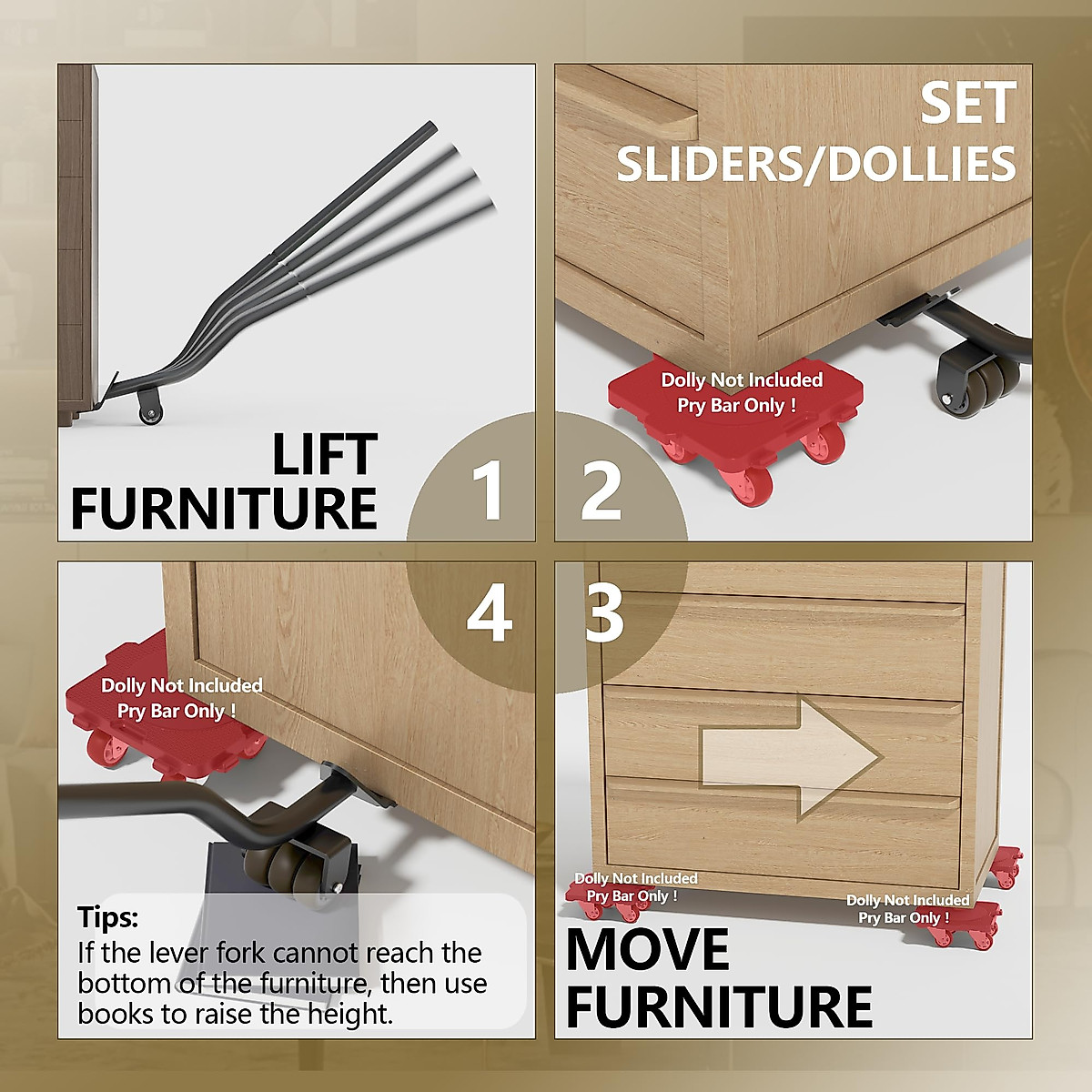 LIFT FURNITURE

1

SET SLIDERS/DOLLIES

Dolly Not Included Pry Bar Only !

2

4

Dolly Not Included Pry Bar Only !

Tips:
If the lever fork cannot reach the bottom of the furniture, then use books to raise the height.

3

Dolly Not Included Pry Bar Only !

Dolly Not Included Pry Bar Only !

MOVE FURNITURE